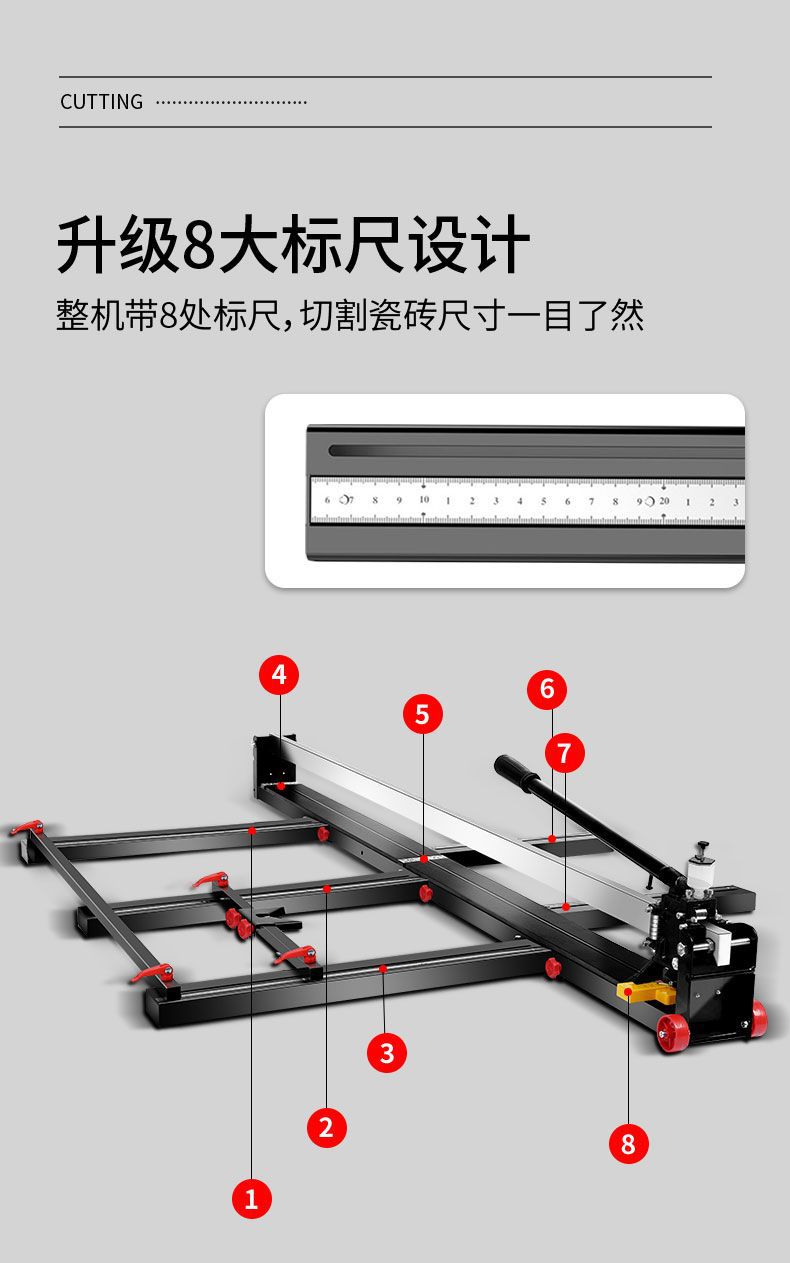 CUTTING

升级8大标尺设计

整机带8处标尺，切割瓷砖尺寸一目了然

6 7 8 9 10 1 2 3 4 5 6 7 8 9 20 1 2 3

4

5

6

7

3

2

8

1