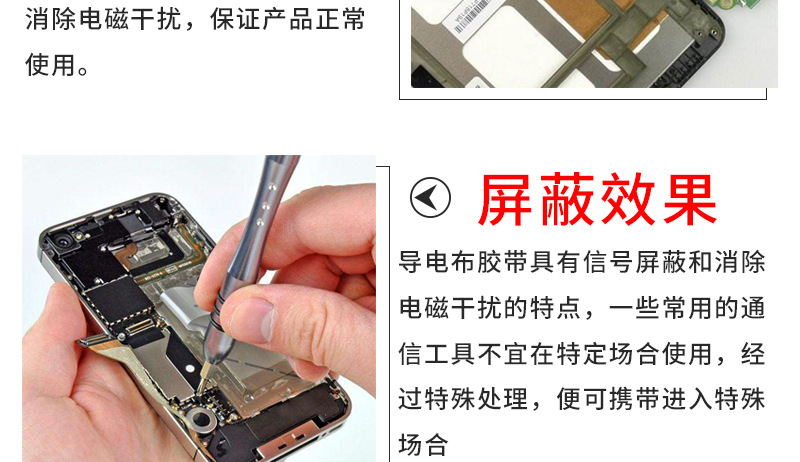 消除电磁干扰，保证产品正常使用。

屏蔽效果

导电布胶带具有信号屏蔽和消除电磁干扰的特点，一些常用的通信工具不宜在特定场合使用，经过特殊处理，便可携带进入特殊场合