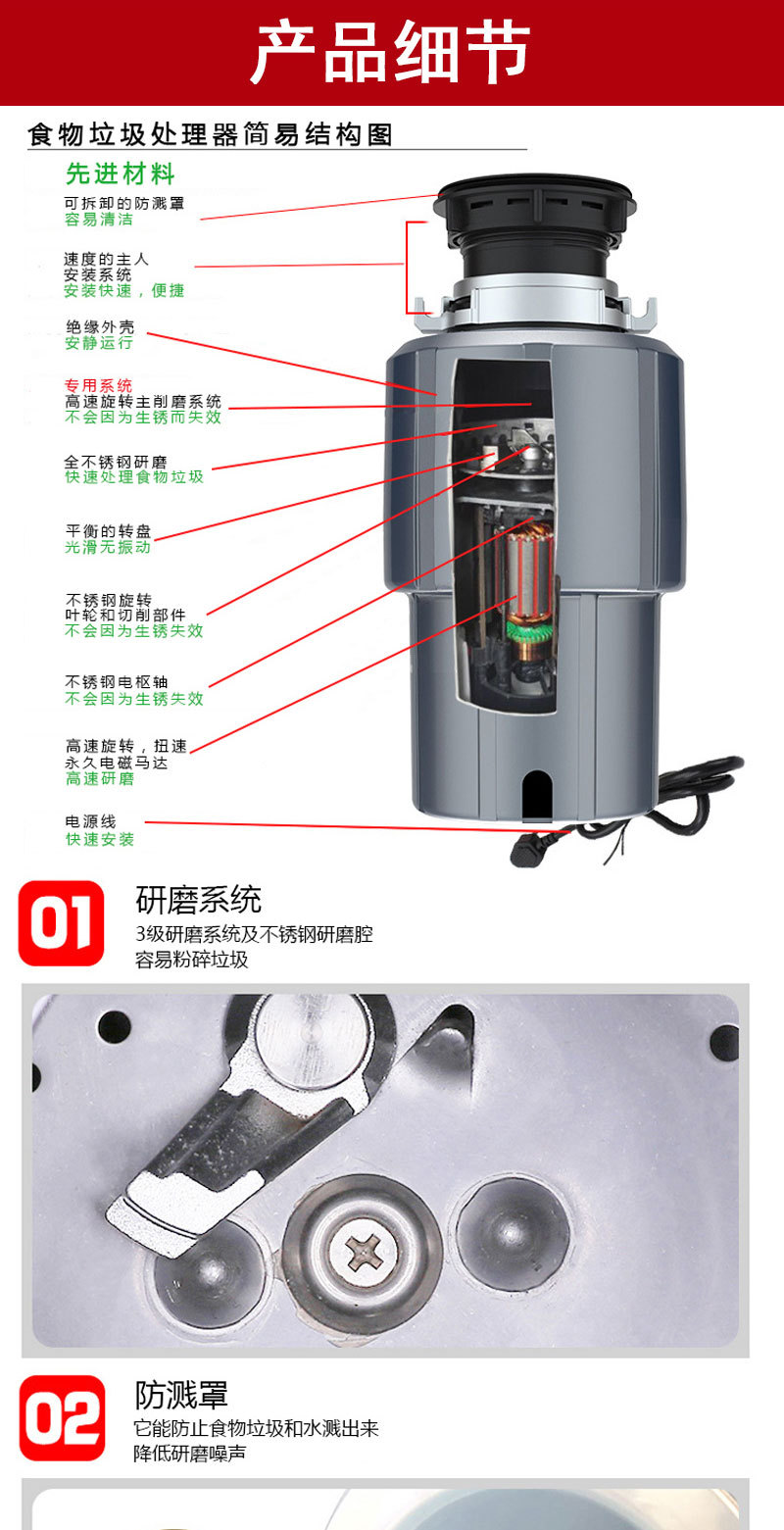 产品细节

食物垃圾处理器简易结构图

先进材料

可拆卸的防溅罩
容易清洁

速度的主人
安装系统
安装快速，便捷

绝缘外壳
安静运行

专用系统
高速旋转主削磨系统
不会因为生锈而失效

全不锈钢研磨
快速处理食物垃圾

平衡的转盘
光滑无振动

不锈钢旋转
叶轮和切削部件
不会因为生锈失效

不锈钢电枢轴
不会因为生锈失效

高速旋转，扭速
永久电磁马达
高速研磨

电源线
快速安装

01
研磨系统
3级研磨系统及不锈钢研磨腔
容易粉碎垃圾

02
防溅罩
它能防止食物垃圾和水溅出来
降低研磨噪声