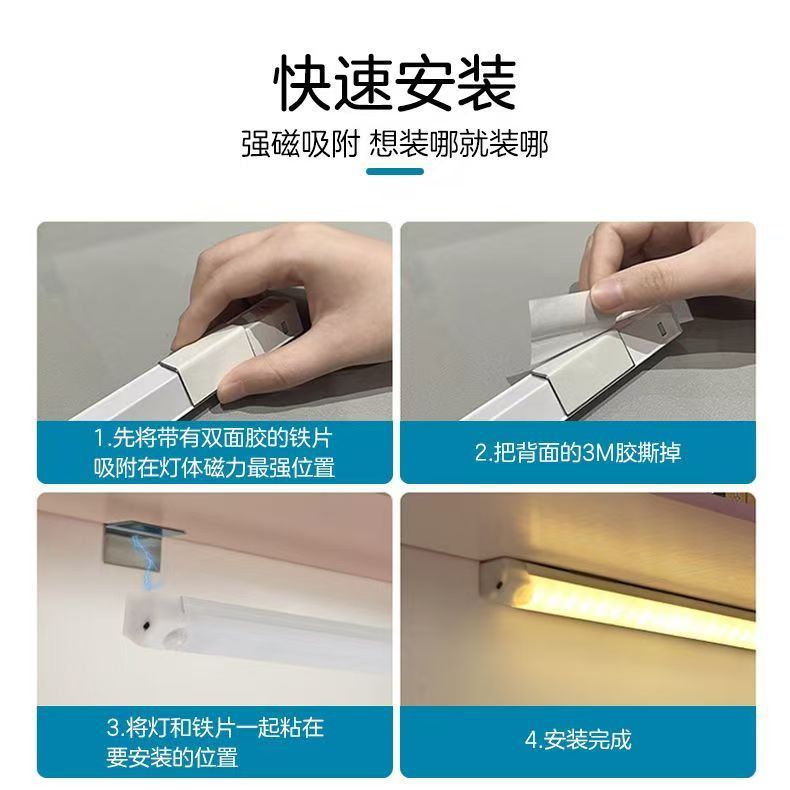 快速安装

强磁吸附 想装哪就装哪

1.先将带有双面胶的铁片吸附在灯体磁力最强位置

2.把背面的3M胶撕掉

3.将灯和铁片一起粘在要安装的位置

4.安装完成