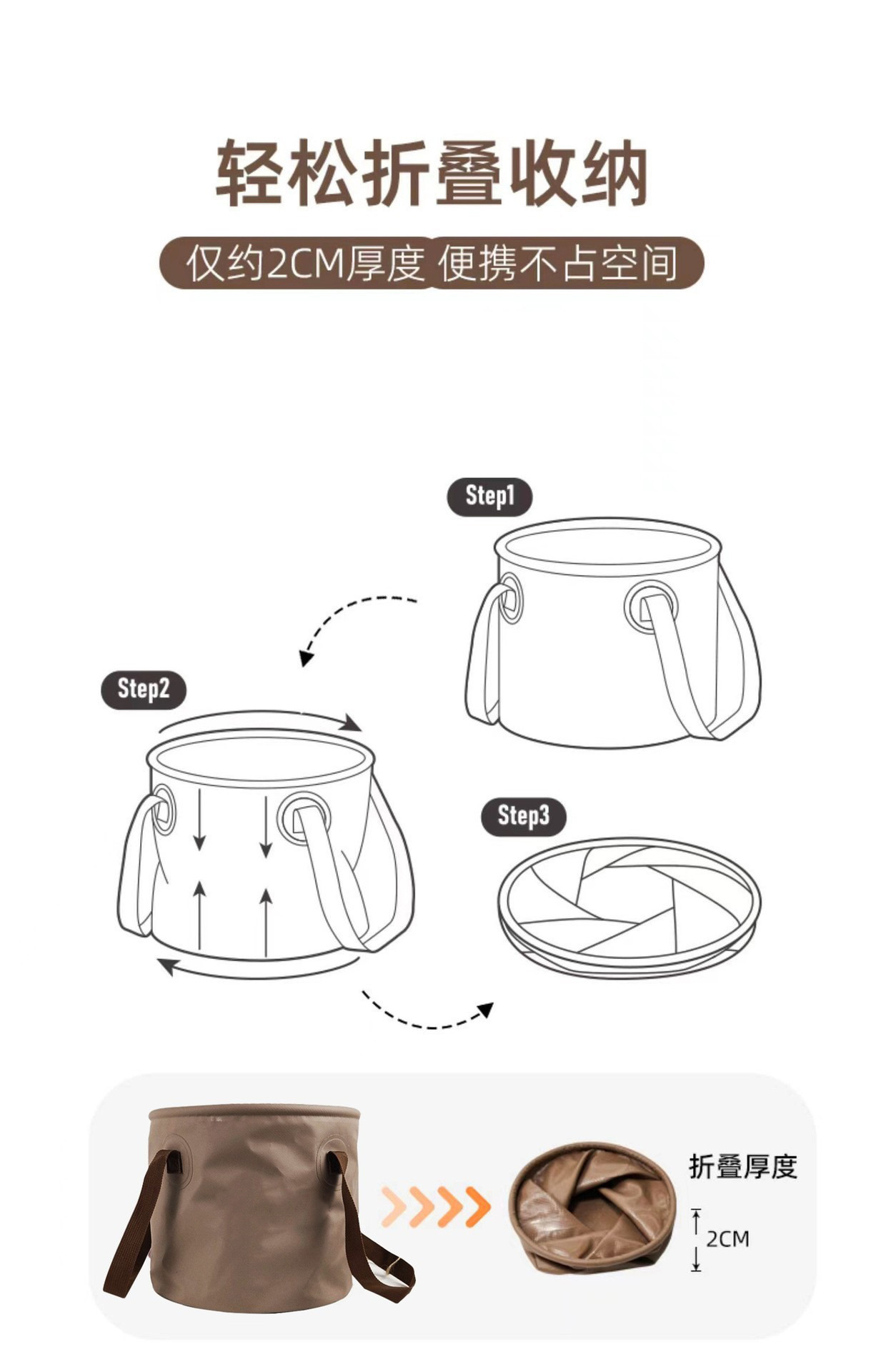 轻松折叠收纳

仅约2CM厚度 便携不占空间

Step1

Step2

Step3

折叠厚度

2CM