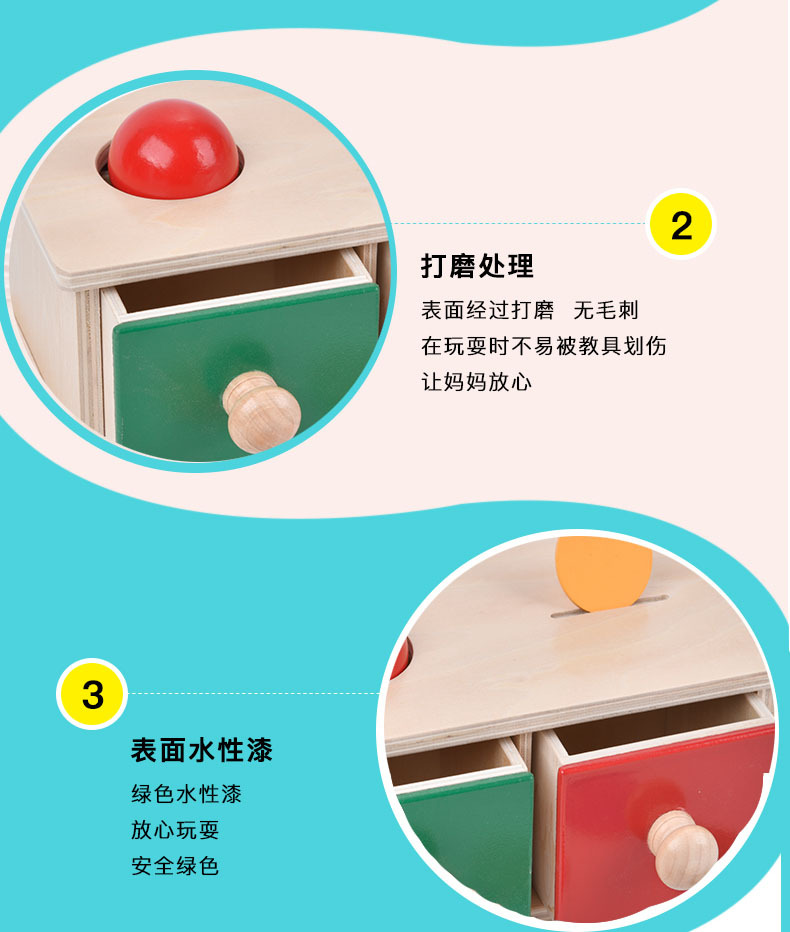 2

打磨处理

表面经过打磨 无毛刺
在玩耍时不易被教具划伤
让妈妈放心

3

表面水性漆

绿色水性漆
放心玩耍
安全绿色