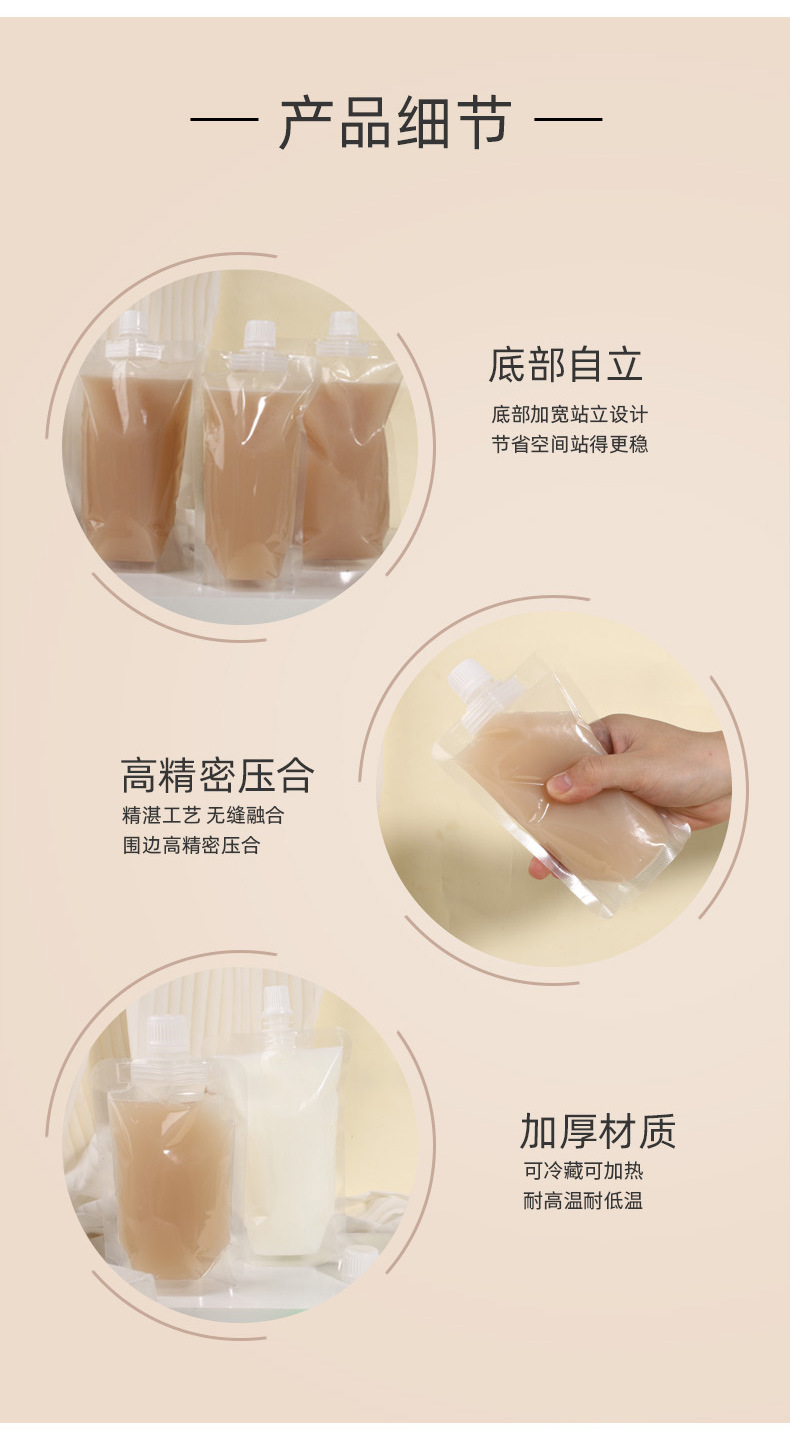 — 产品细节 —

底部自立
底部加宽站立设计
节省空间站得更稳

高精密压合
精湛工艺 无缝融合
围边高精密压合

加厚材质
可冷藏可加热
耐高温耐低温