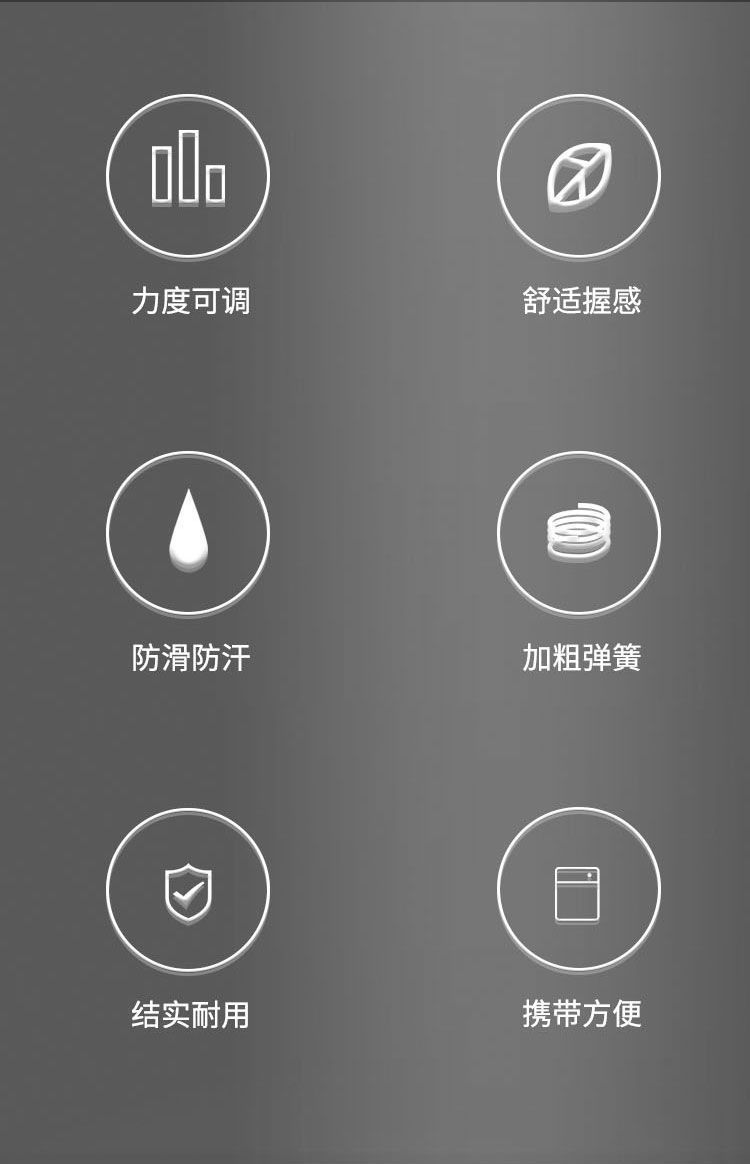 力度可调

舒适握感

防滑防汗

加粗弹簧

结实耐用

携带方便