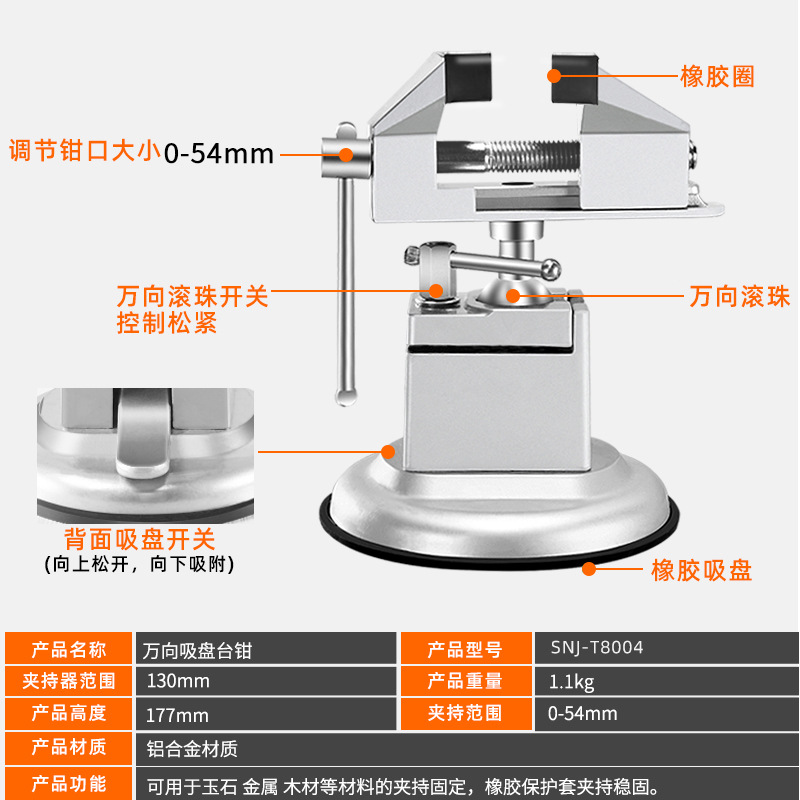 橡胶圈

调节钳口大小0-54mm

万向滚珠开关
控制松紧

万向滚珠

背面吸盘开关
(向上松开，向下吸附)

橡胶吸盘

| 产品名称 | 万向吸盘台钳 | 产品型号 | SNJ-T8004 |
|---|---|---|---|
| 夹持器范围 | 130mm | 产品重量 | 1.1kg |
| 产品高度 | 177mm | 夹持范围 | 0-54mm |
| 产品材质 | 铝合金材质 | | |
| 产品功能 | 可用于玉石 金属 木材等材料的夹持固定，橡胶保护套夹持稳固。 | | |