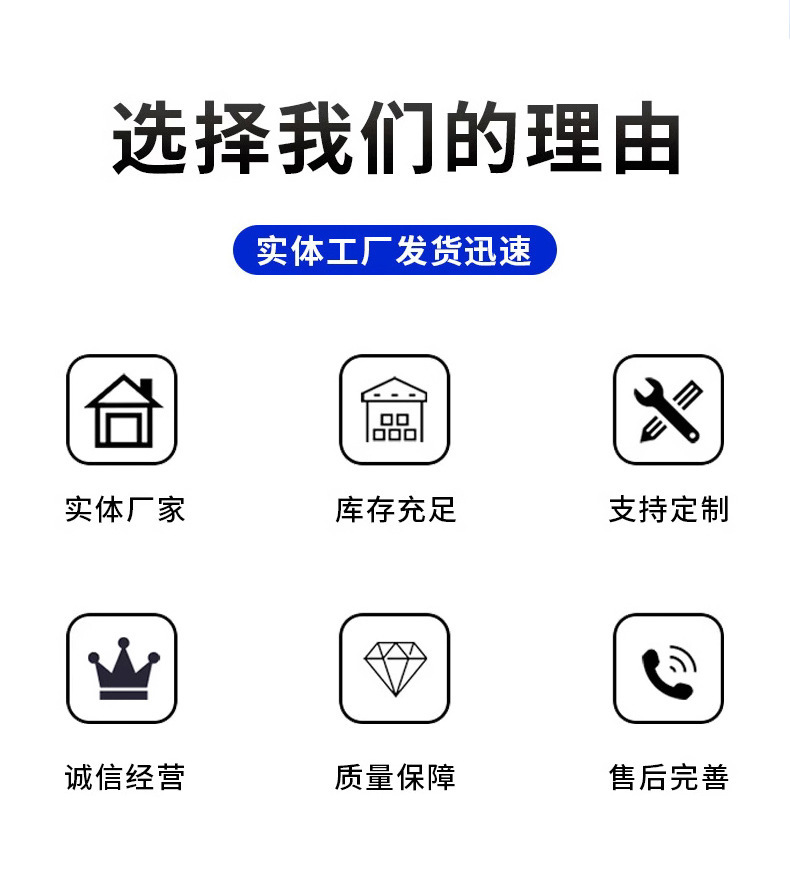 选择我们的理由

实体工厂发货迅速

实体厂家

库存充足

支持定制

诚信经营

质量保障

售后完善