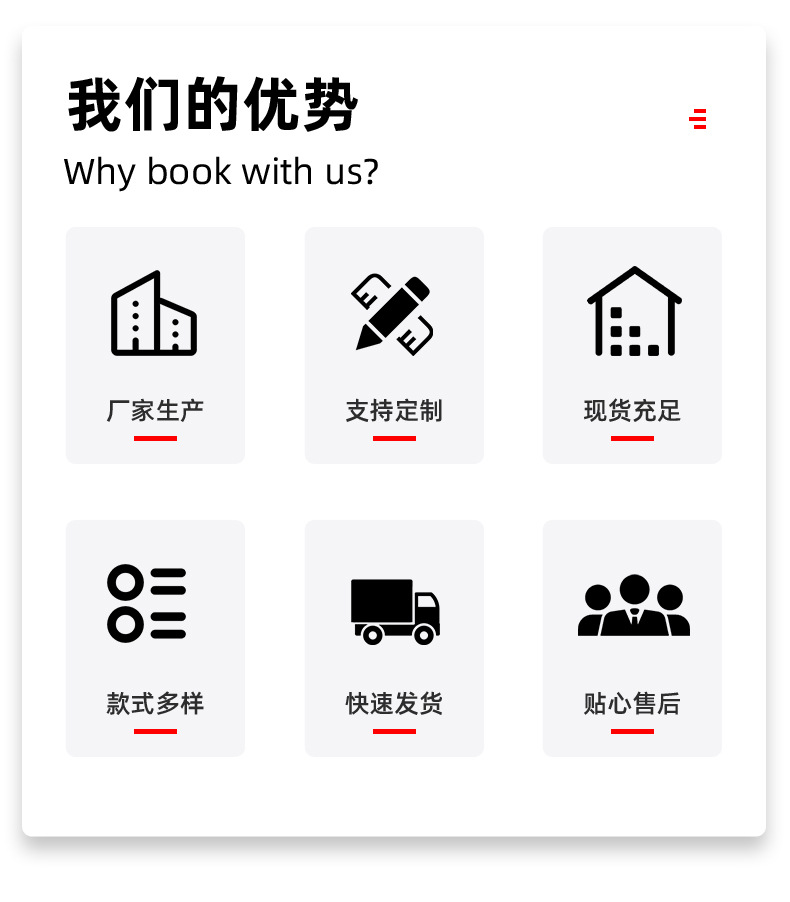 我们的优势

Why book with us?

厂家生产

支持定制

现货充足

款式多样

快速发货

贴心售后