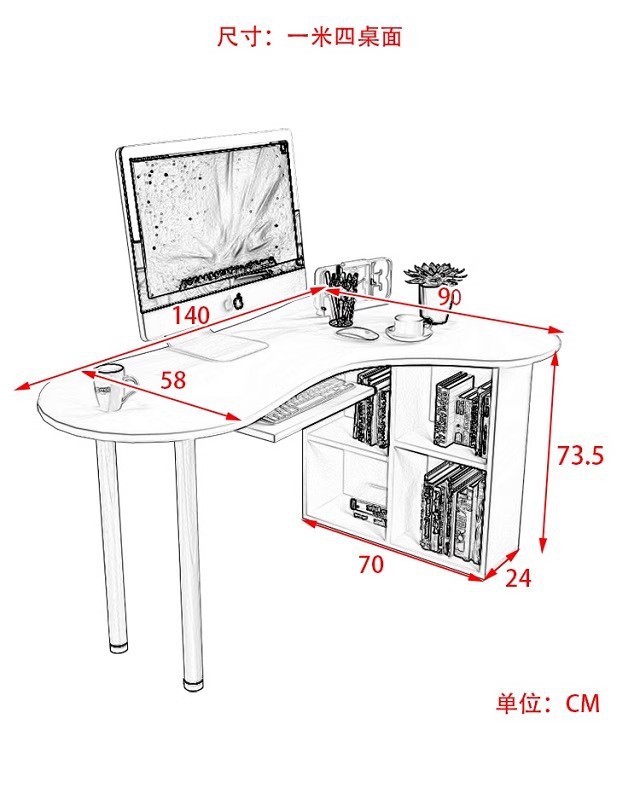 尺寸：一米四桌面

140

90

58

73.5

70

24

单位：CM