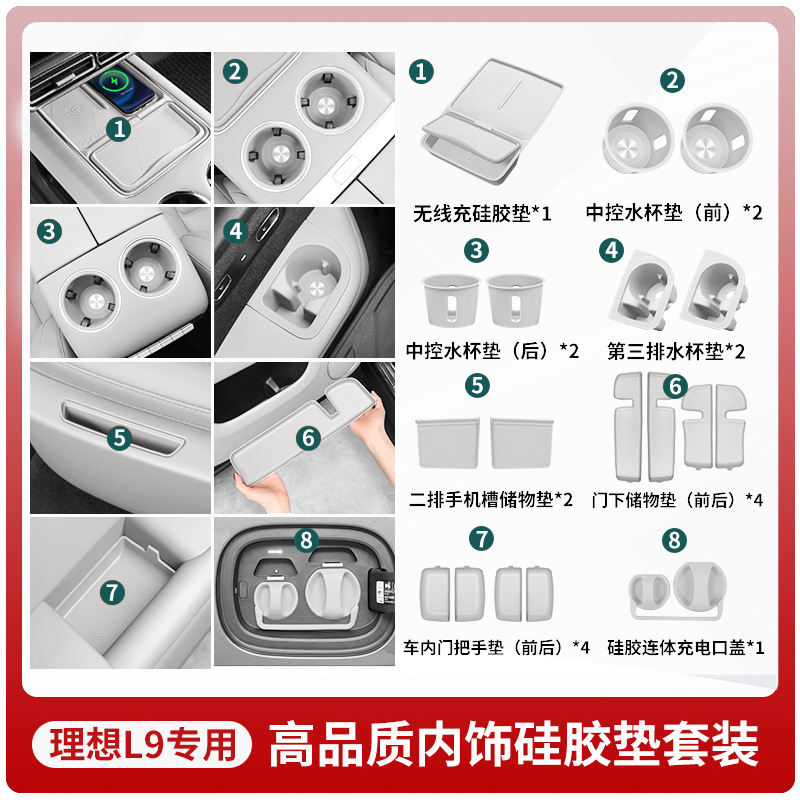 1
2
3
4
5
6
7
8

1
无线充硅胶垫*1

2
中控水杯垫（前）*2

3
中控水杯垫（后）*2

4
第三排水杯垫*2

5
二排手机槽储物垫*2

6
门下储物垫（前后）*4

7
车内门把手垫（前后）*4

8
硅胶连体充电口盖*1

理想L9专用
高品质内饰硅胶垫套装