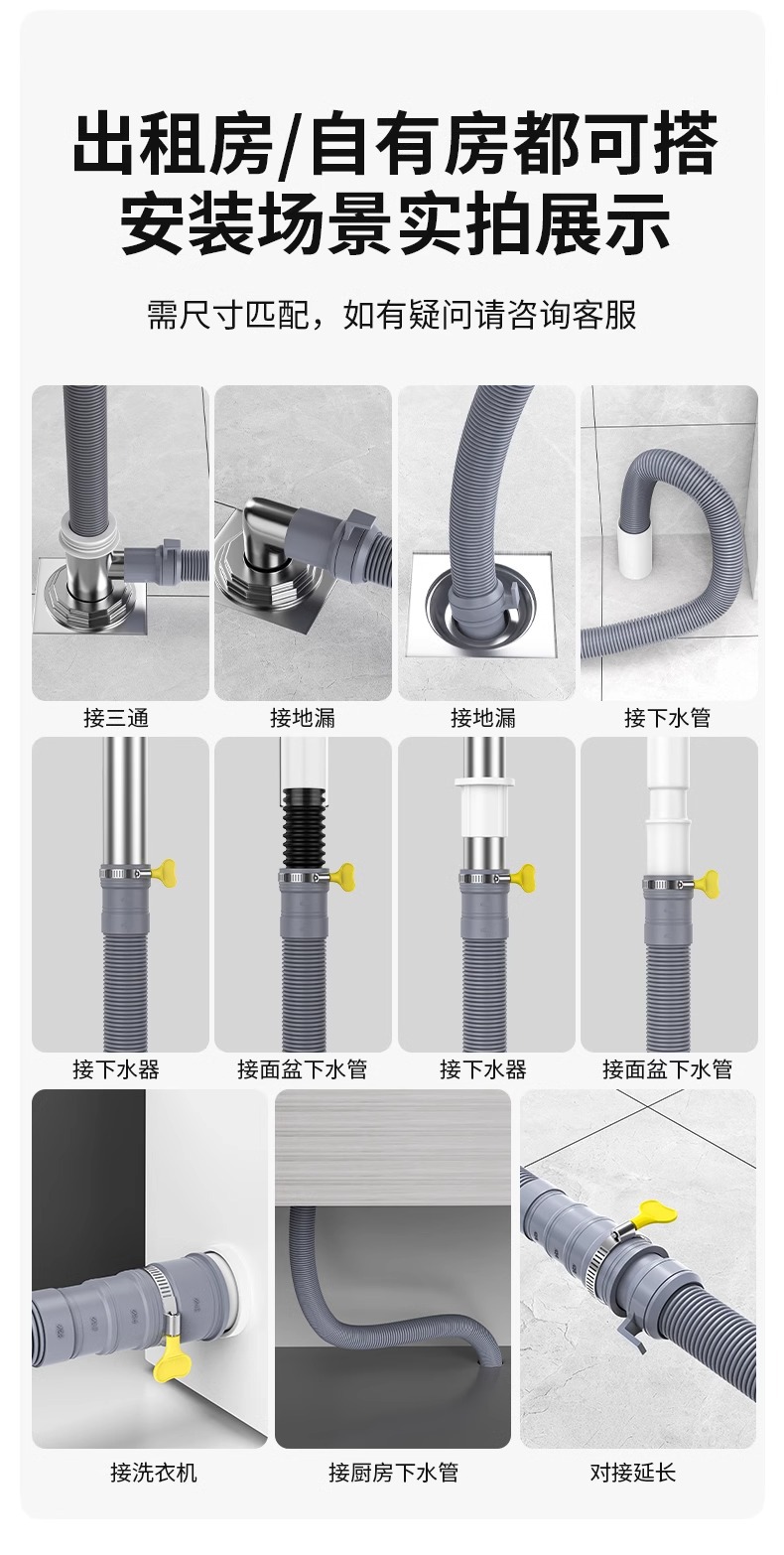 出租房/自有房都可搭
安装场景实拍展示

需尺寸匹配，如有疑问请咨询客服

接三通

接地漏

接地漏

接下水管

接下水器

接面盆下水管

接下水器

接面盆下水管

接洗衣机

接厨房下水管

对接延长