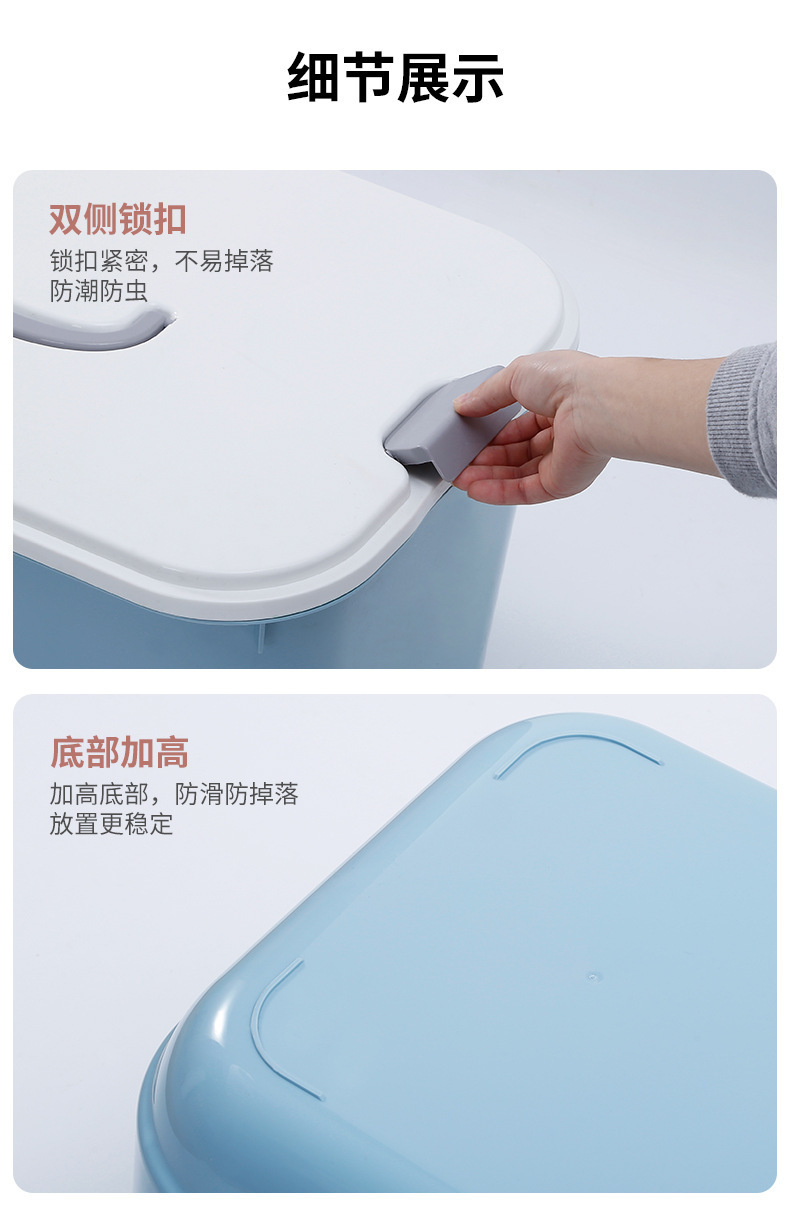 细节展示

双侧锁扣

锁扣紧密，不易掉落
防潮防虫

底部加高

加高底部，防滑防掉落
放置更稳定