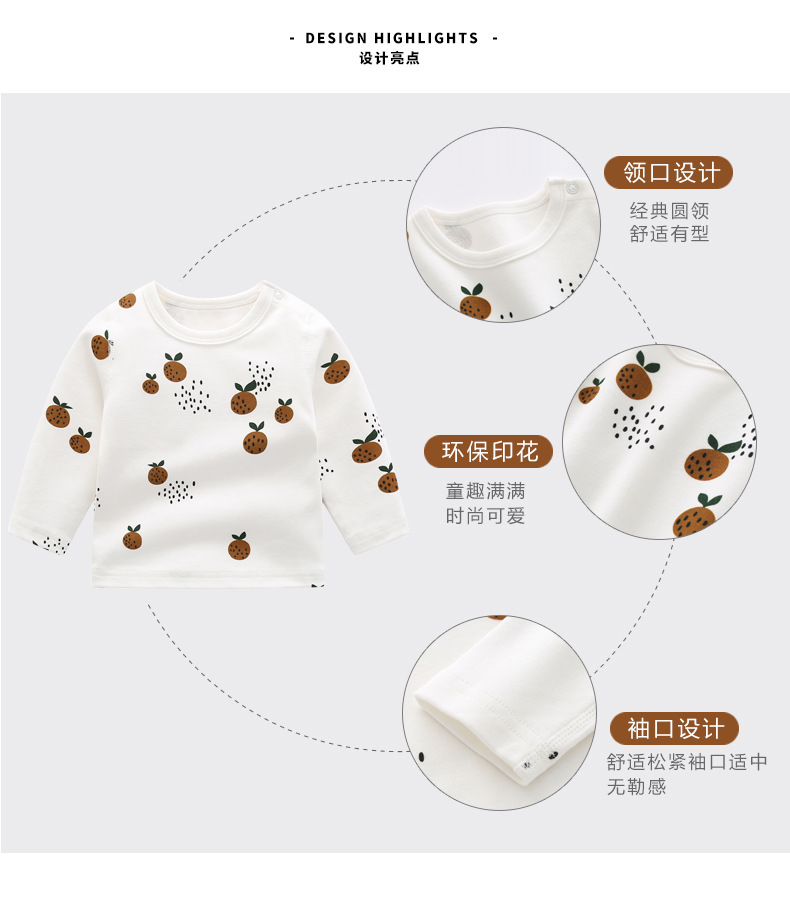 - DESIGN HIGHLIGHTS -
设计亮点

领口设计
经典圆领
舒适有型

环保印花
童趣满满
时尚可爱

袖口设计
舒适松紧袖口适中
无勒感