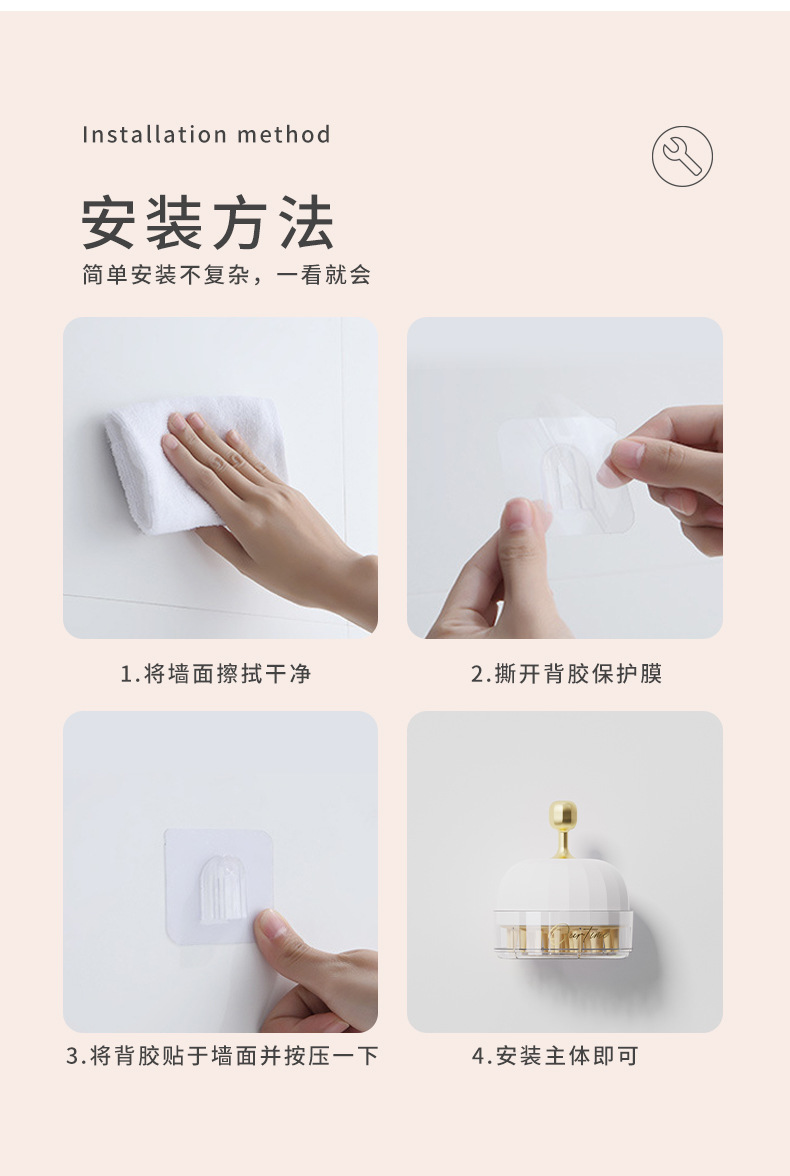 Installation method

安装方法

简单安装不复杂，一看就会

1.将墙面擦拭干净

2.撕开背胶保护膜

3.将背胶贴于墙面并按压一下

4.安装主体即可