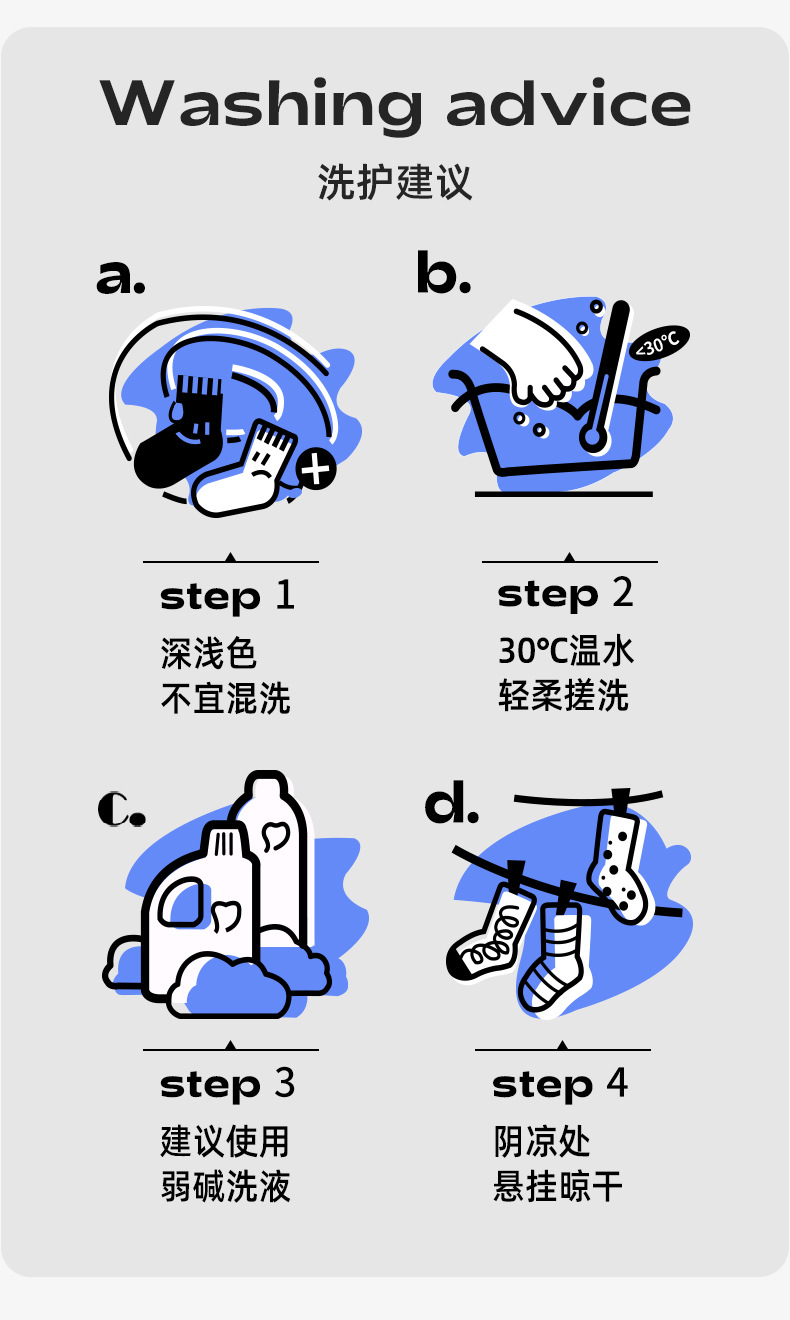 Washing advice

洗护建议

a.

step 1

深浅色
不宜混洗

b.

<30°C

step 2

30℃温水
轻柔搓洗

c.

step 3

建议使用
弱碱洗液

d.

step 4

阴凉处
悬挂晾干