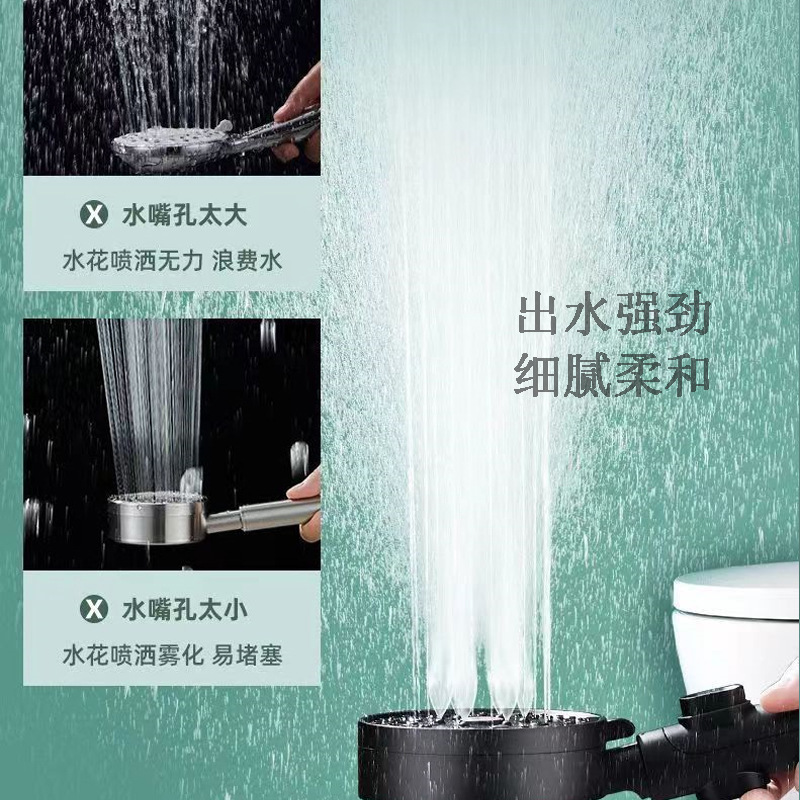 X 水嘴孔太大
水花喷洒无力 浪费水

X 水嘴孔太小
水花喷洒雾化 易堵塞

出水强劲
细腻柔和