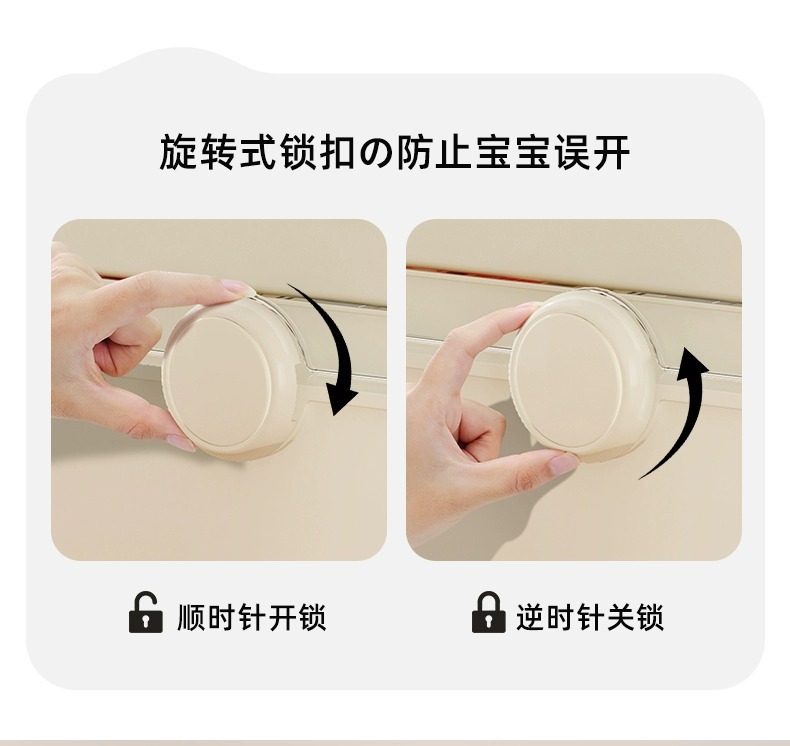 旋转式锁扣の防止宝宝误开

顺时针开锁

逆时针关锁