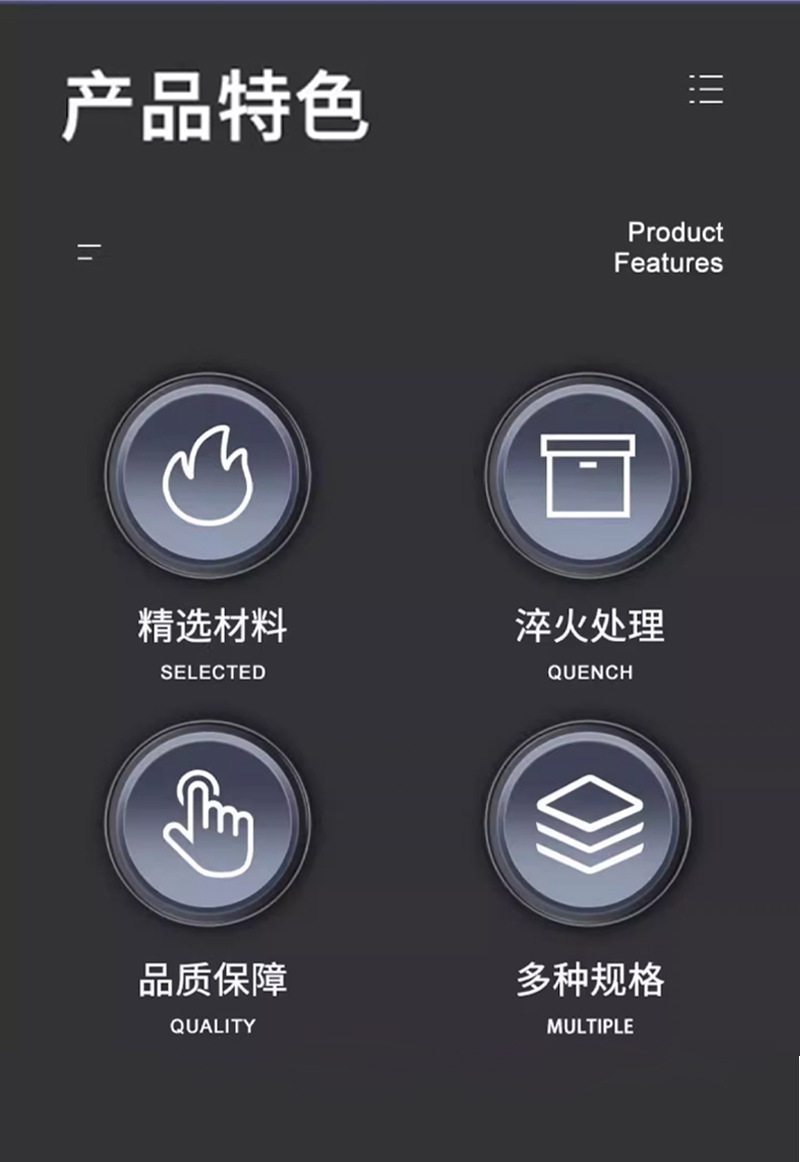 产品特色

Product
Features

精选材料
SELECTED

淬火处理
QUENCH

品质保障
QUALITY

多种规格
MULTIPLE