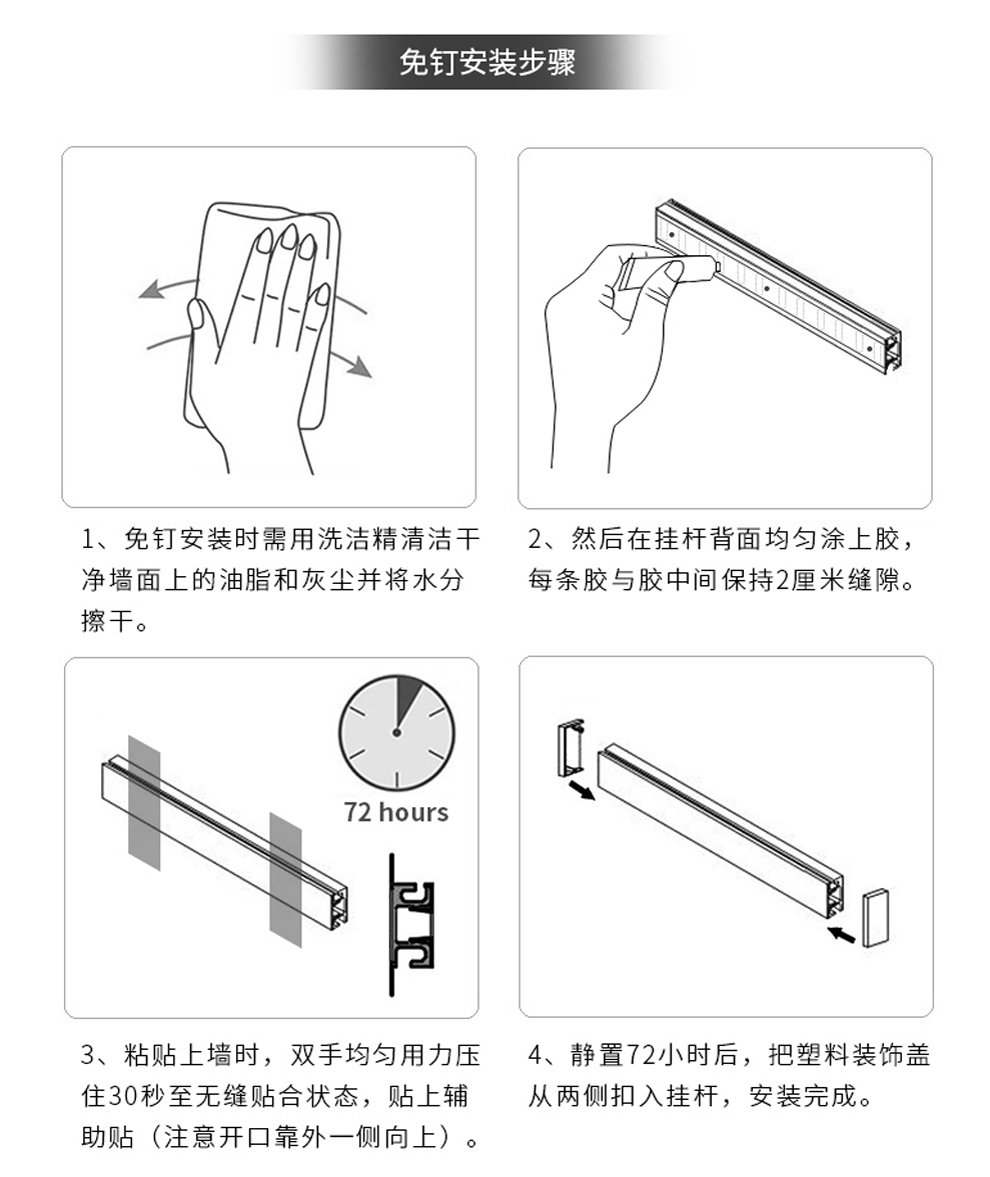 免钉安装步骤

1、免钉安装时需用洗洁精清洁干净墙面上的油脂和灰尘并将水分擦干。

2、然后在挂杆背面均匀涂上胶，每条胶与胶中间保持2厘米缝隙。

72 hours

3、粘贴上墙时，双手均匀用力压住30秒至无缝贴合状态，贴上辅助贴（注意开口靠外一侧向上）。

4、静置72小时后，把塑料装饰盖从两侧扣入挂杆，安装完成。