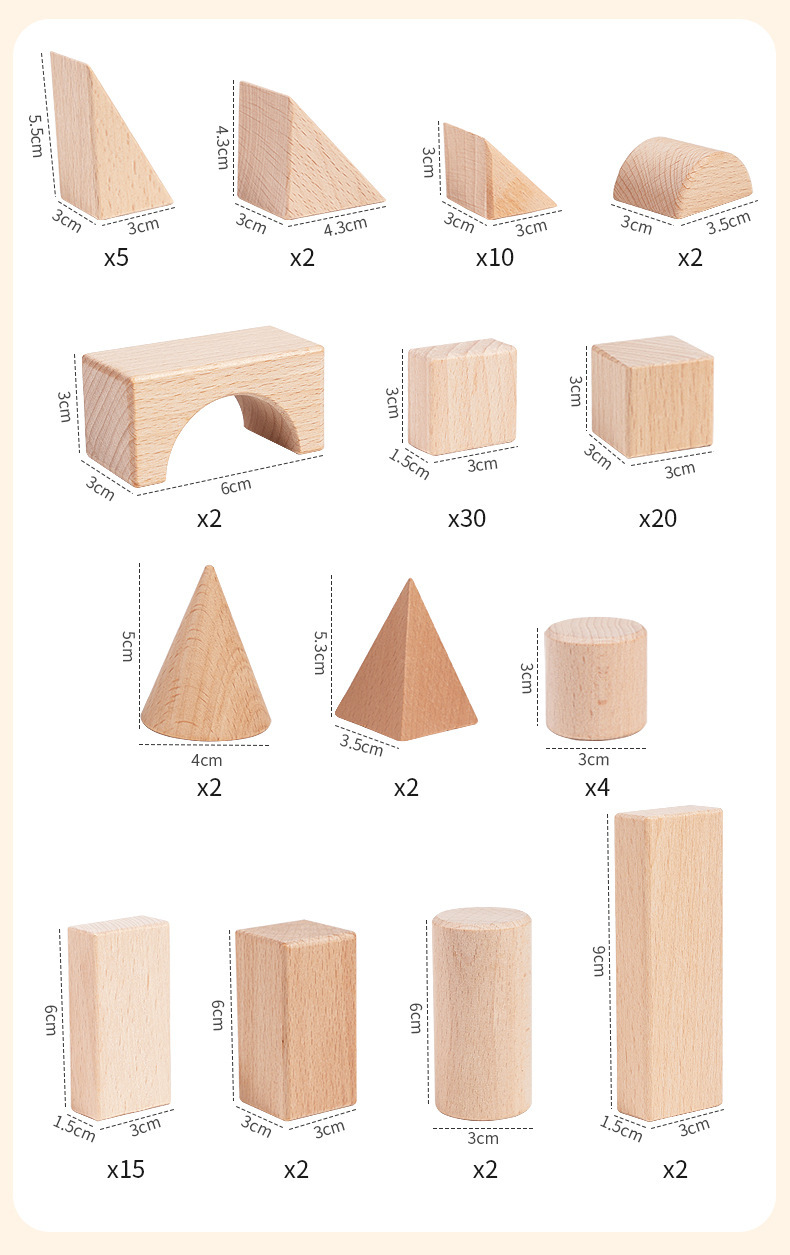 5.5cm
3cm 3cm
x5

4.3cm
3cm 4.3cm
x2

3cm
3cm 3cm
x10

3cm 3.5cm
x2

3cm
3cm 6cm
x2

3cm
1.5cm 3cm
x30

3cm
3cm 3cm
x20

5cm
4cm
x2

5.3cm
3.5cm
x2

3cm
3cm
x4

6cm
1.5cm 3cm
x15

6cm
3cm 3cm
x2

6cm
3cm
x2

9cm
1.5cm 3cm
x2