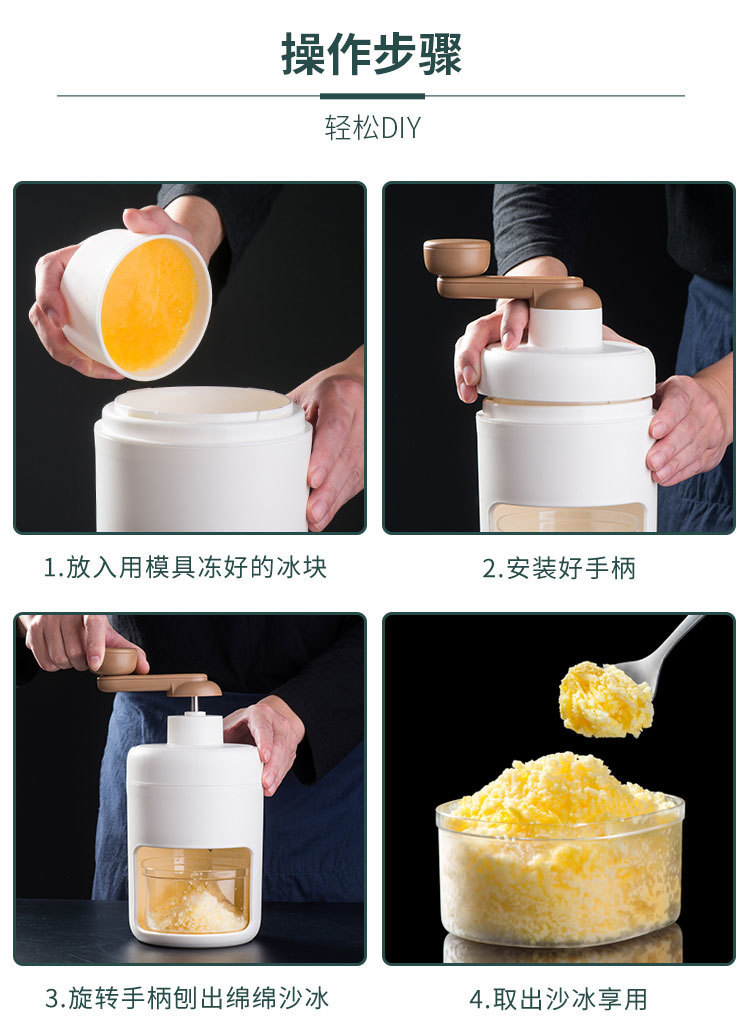 操作步骤

轻松DIY

1.放入用模具冻好的冰块

2.安装好手柄

3.旋转手柄刨出绵绵沙冰

4.取出沙冰享用