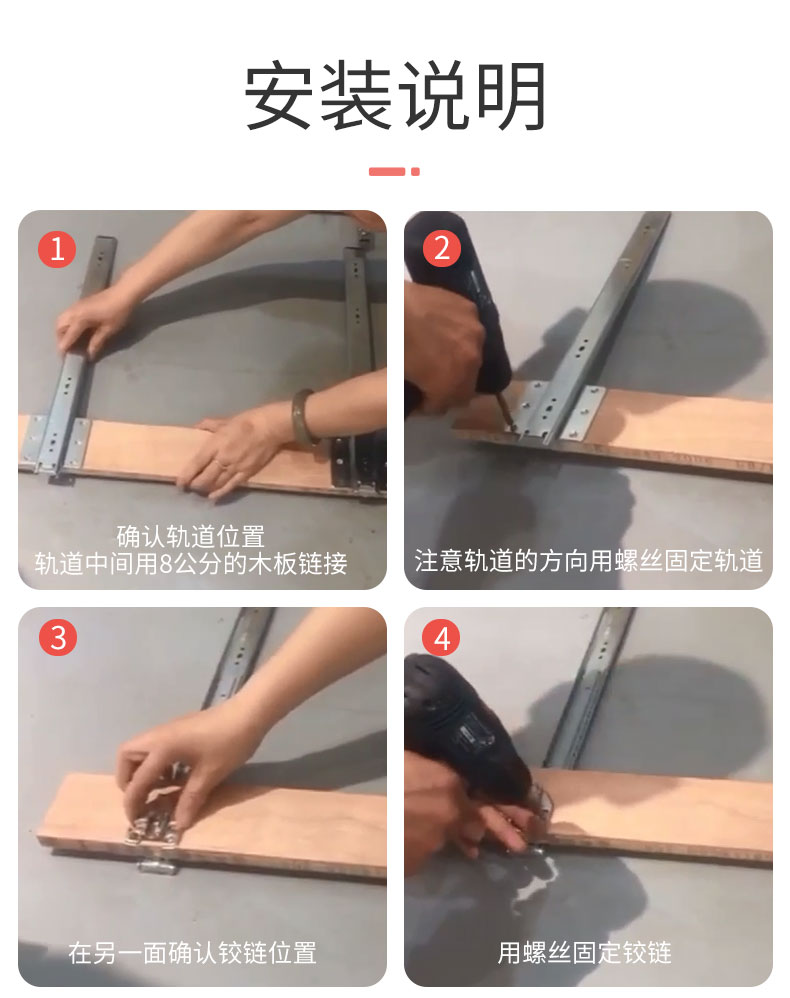 安装说明

1

确认轨道位置
轨道中间用8公分的木板链接

2

注意轨道的方向用螺丝固定轨道

3

在另一面确认铰链位置

4

用螺丝固定铰链