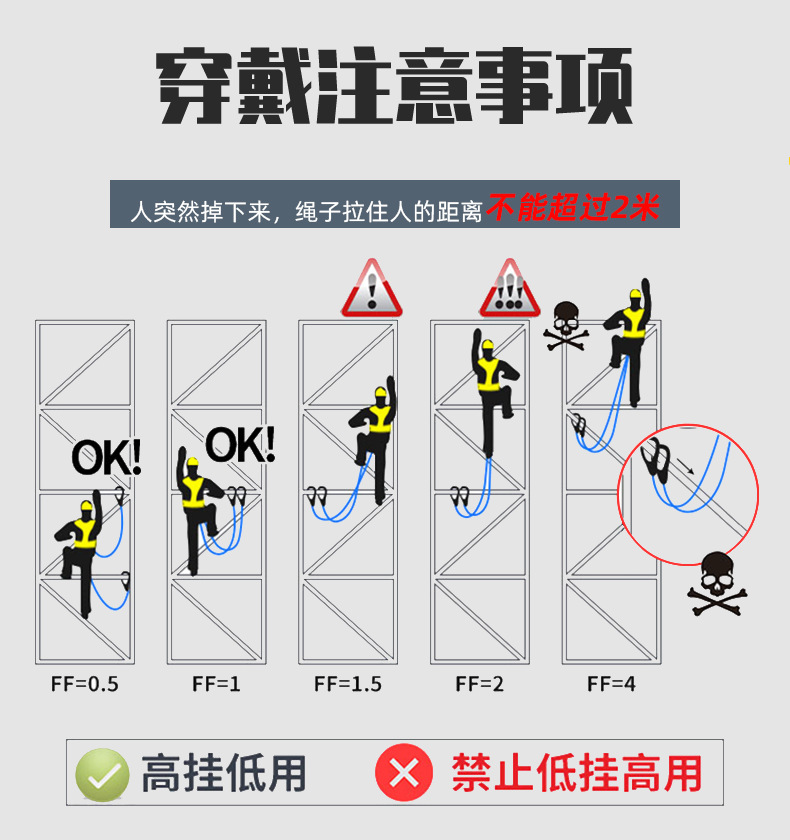 穿戴注意事项

人突然掉下来，绳子拉住人的距离不能超过2米

OK!

OK!

FF=0.5

FF=1

FF=1.5

FF=2

FF=4

高挂低用

禁止低挂高用