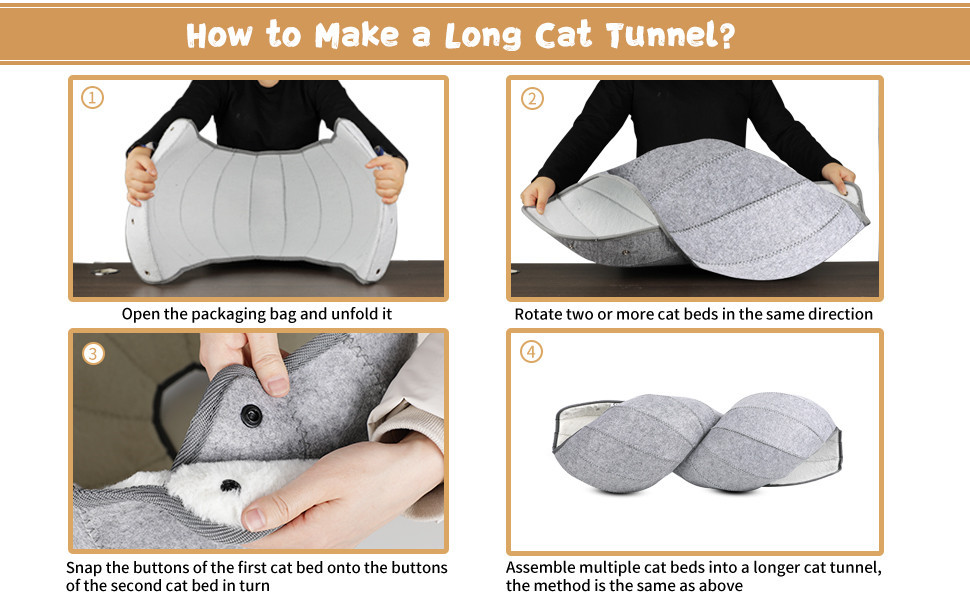 How to Make a Long Cat Tunnel?

①

Open the packaging bag and unfold it

②

Rotate two or more cat beds in the same direction

③

Snap the buttons of the first cat bed onto the buttons of the second cat bed in turn

④

Assemble multiple cat beds into a longer cat tunnel, the method is the same as above