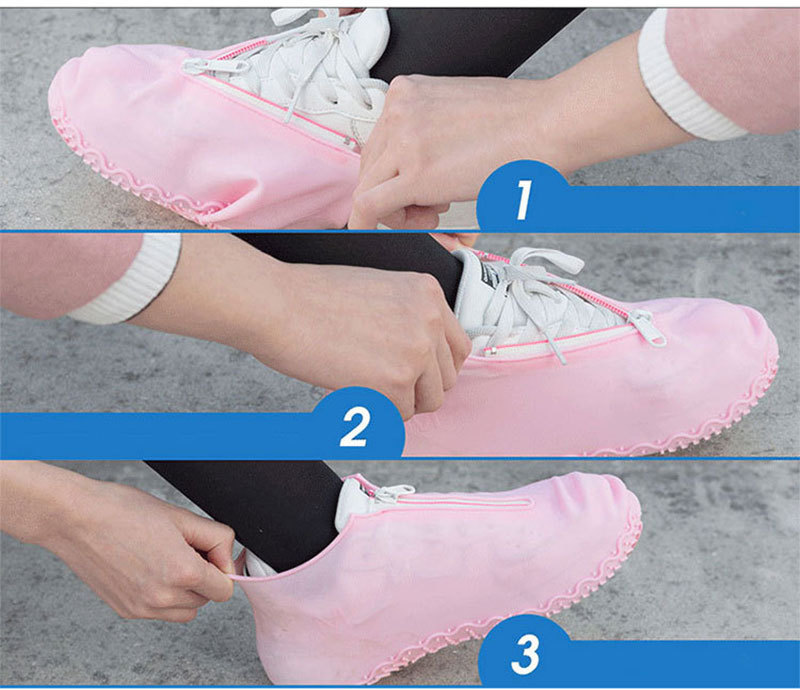 1

2

3