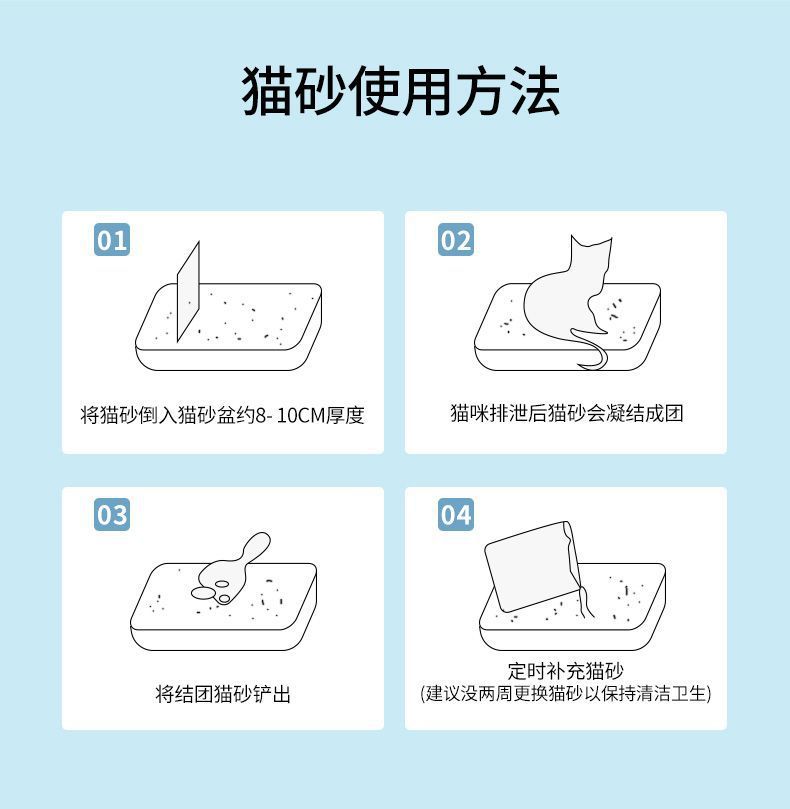 猫砂使用方法

01

将猫砂倒入猫砂盆约8- 10CM厚度

02

猫咪排泄后猫砂会凝结成团

03

将结团猫砂铲出

04

定时补充猫砂
(建议没两周更换猫砂以保持清洁卫生)