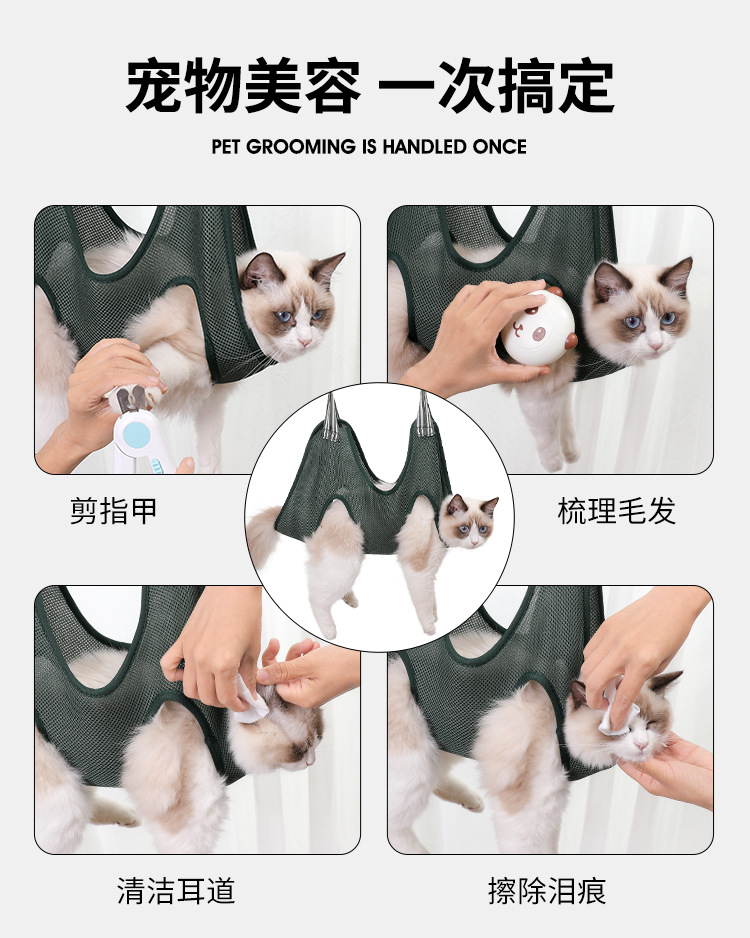 宠物美容 一次搞定

PET GROOMING IS HANDLED ONCE

剪指甲

梳理毛发

清洁耳道

擦除泪痕