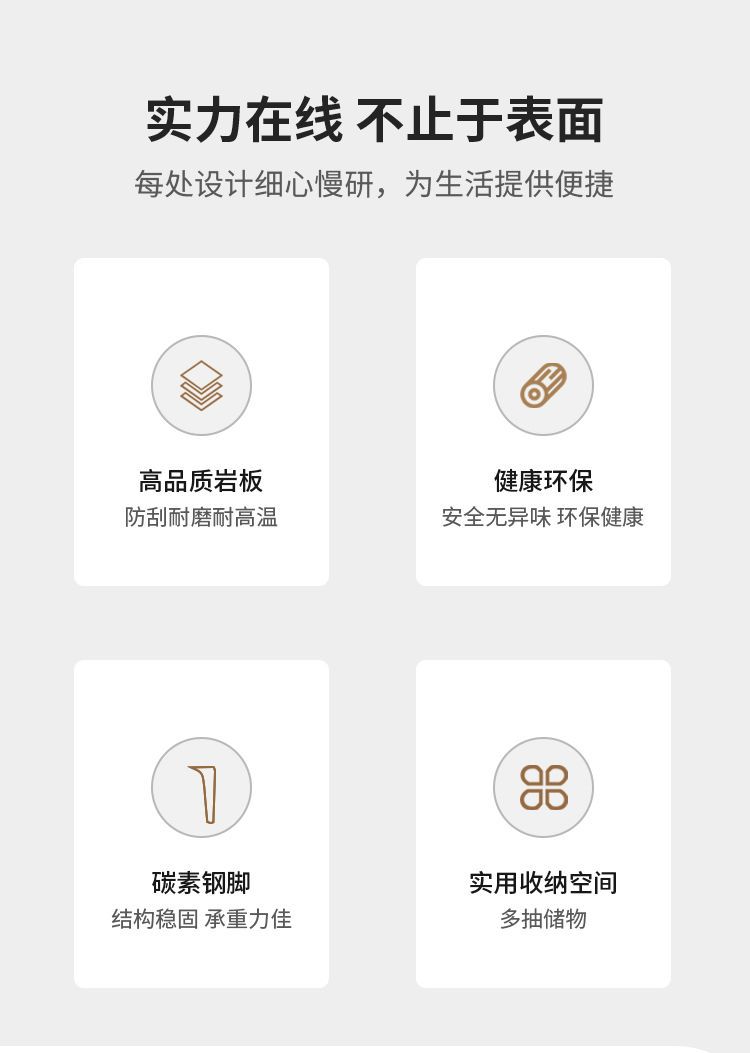 实力在线 不止于表面

每处设计细心慢研，为生活提供便捷

高品质岩板

防刮耐磨耐高温

健康环保

安全无异味 环保健康

碳素钢脚

结构稳固 承重力佳

实用收纳空间

多抽储物