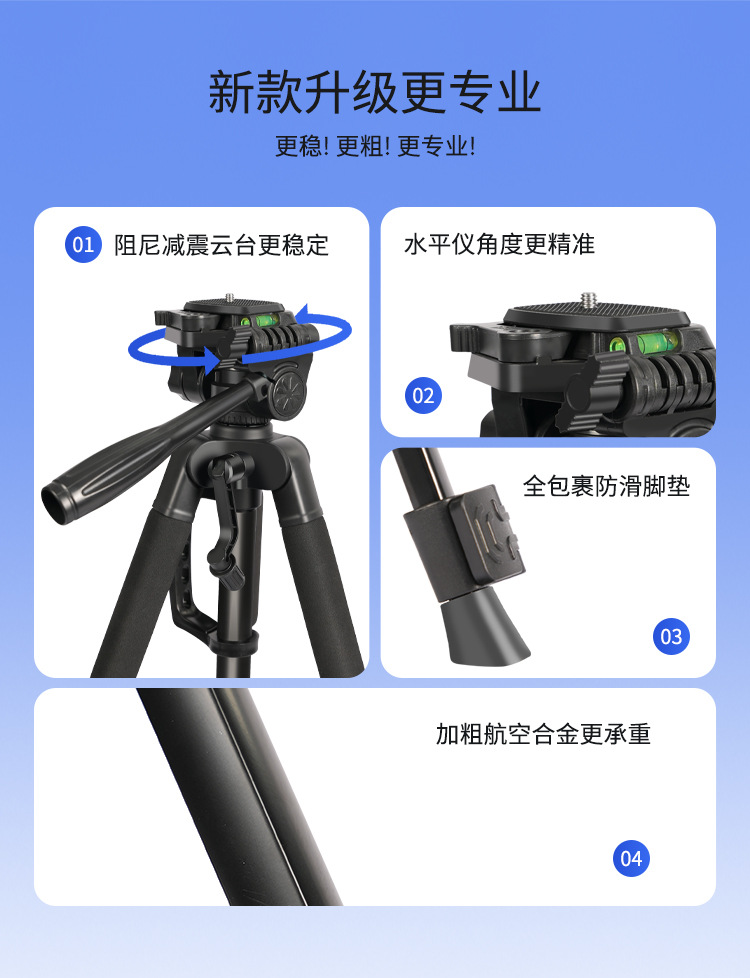 新款升级更专业

更稳! 更粗! 更专业!

01 阻尼减震云台更稳定

水平仪角度更精准

02

全包裹防滑脚垫

03

加粗航空合金更承重

04