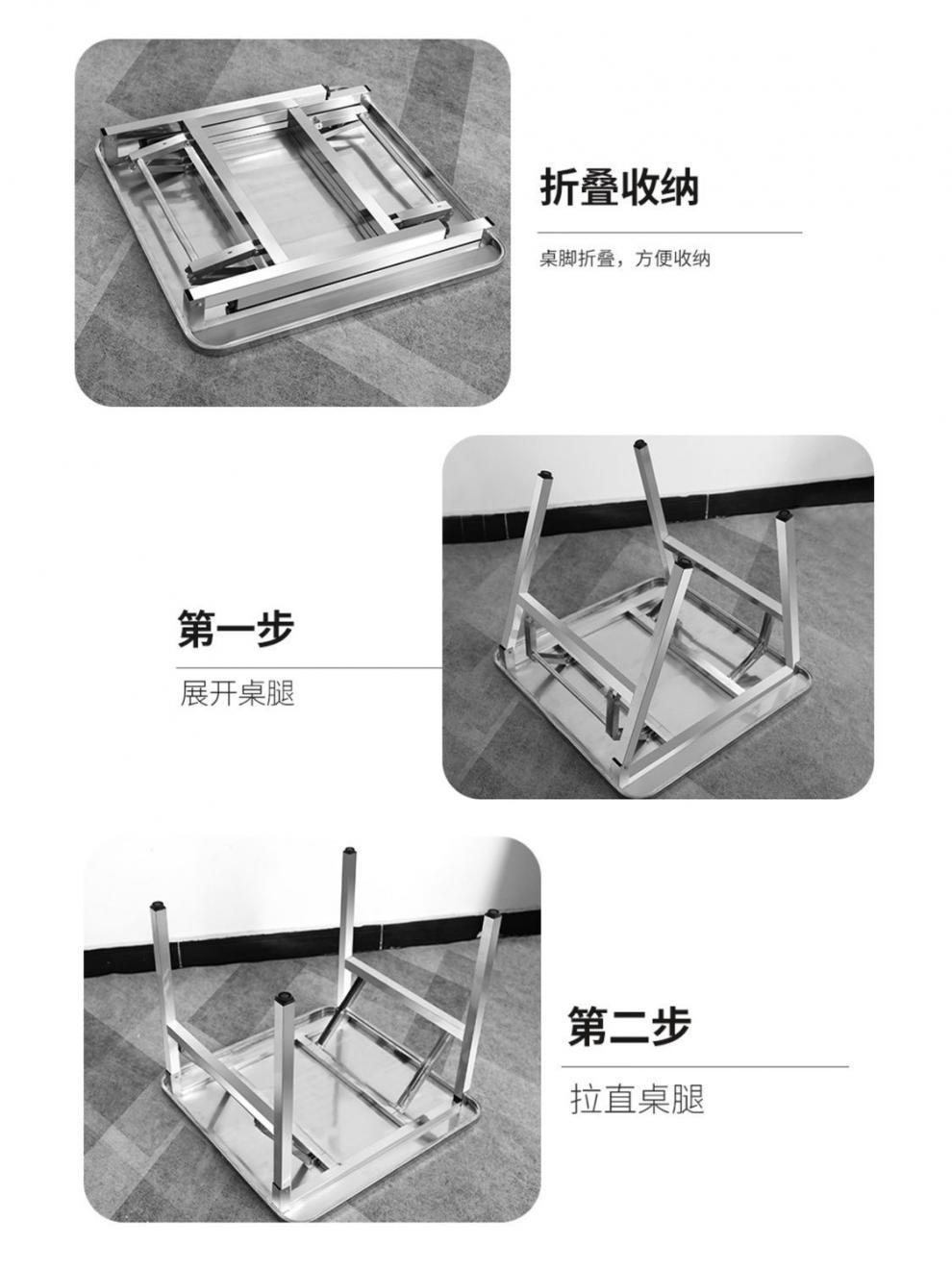 折叠收纳

桌脚折叠，方便收纳

第一步

展开桌腿

第二步

拉直桌腿