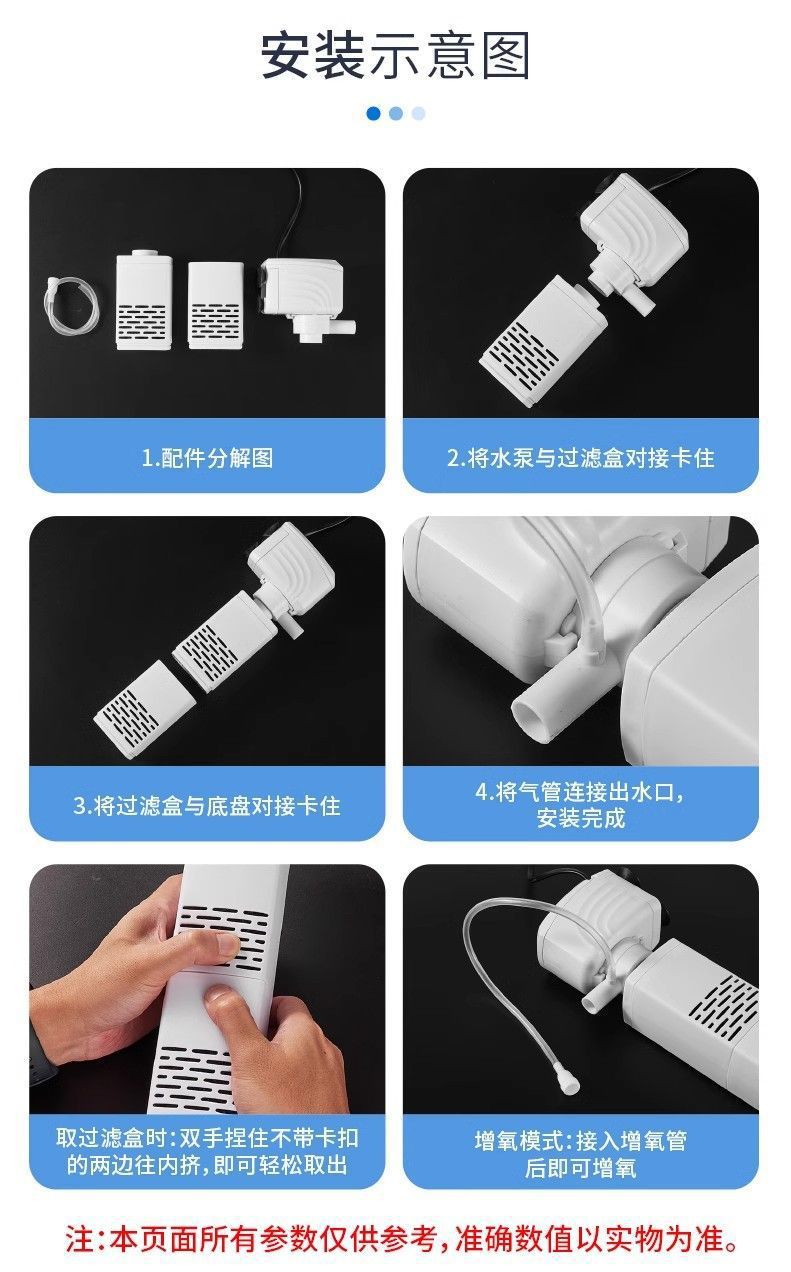 安装示意图

1.配件分解图

2.将水泵与过滤盒对接卡住

3.将过滤盒与底盘对接卡住

4.将气管连接出水口，安装完成

取过滤盒时:双手捏住不带卡扣的两边往内挤，即可轻松取出

增氧模式:接入增氧管后即可增氧

注:本页面所有参数仅供参考，准确数值以实物为准。