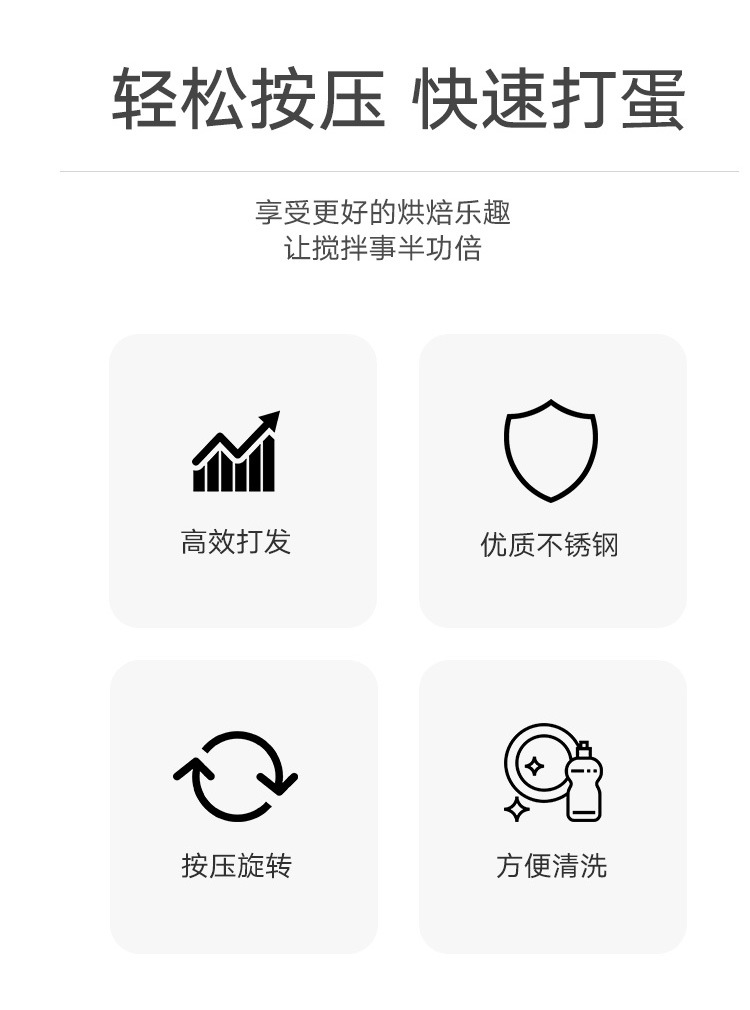 轻松按压 快速打蛋

享受更好的烘焙乐趣
让搅拌事半功倍

高效打发

优质不锈钢

按压旋转

方便清洗