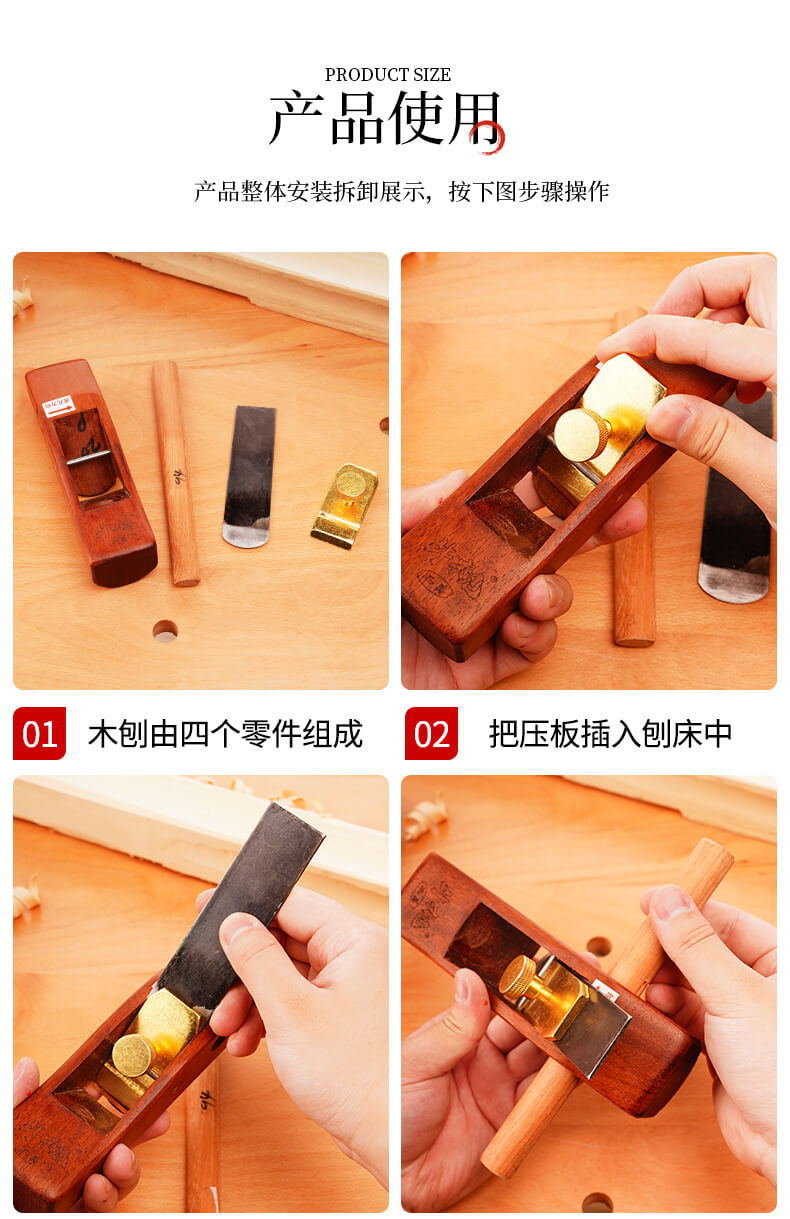 PRODUCT SIZE
产品使用

产品整体安装拆卸展示，按下图步骤操作

01 木刨由四个零件组成

02 把压板插入刨床中