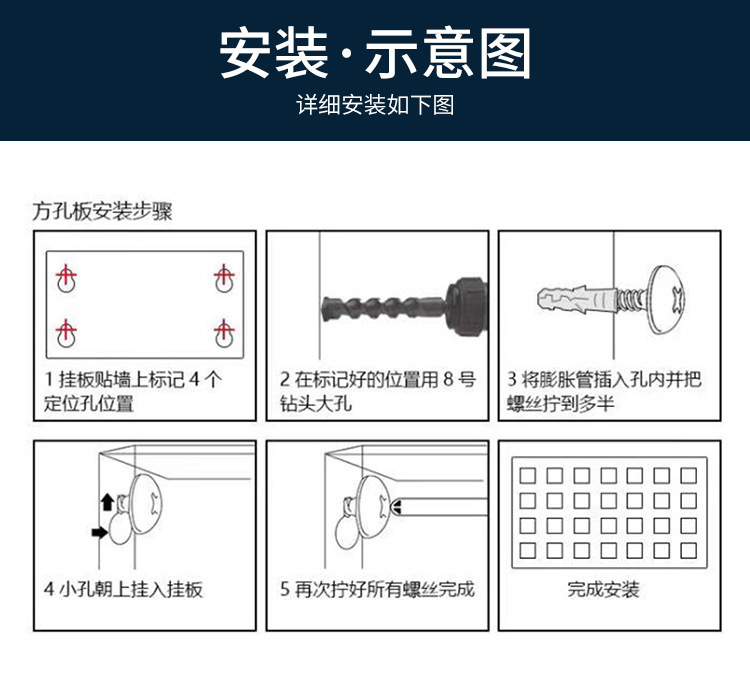 安装·示意图

详细安装如下图

方孔板安装步骤

1 挂板贴墙上标记 4 个定位孔位置

2 在标记好的位置用 8 号钻头大孔

3 将膨胀管插入孔内并把螺丝拧到多半

4 小孔朝上挂入挂板

5 再次拧好所有螺丝完成

完成安装