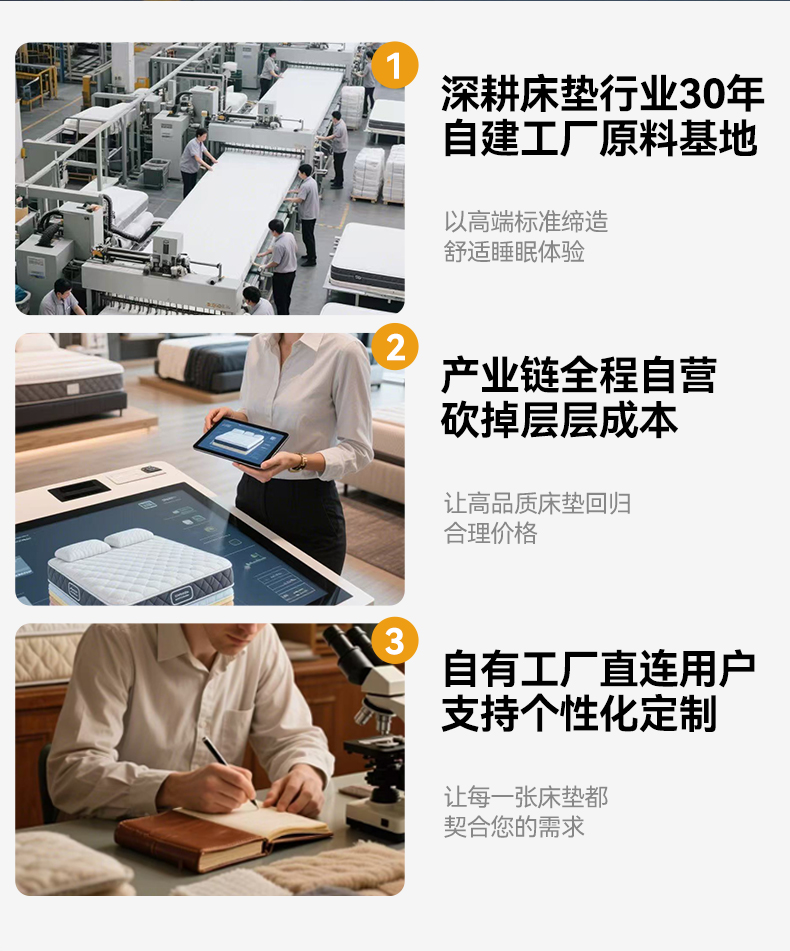 1
深耕床垫行业30年
自建工厂原料基地

以高端标准缔造
舒适睡眠体验

2
产业链全程自营
砍掉层层成本

让高品质床垫回归
合理价格

3
自有工厂直连用户
支持个性化定制

让每一张床垫都
契合您的需求