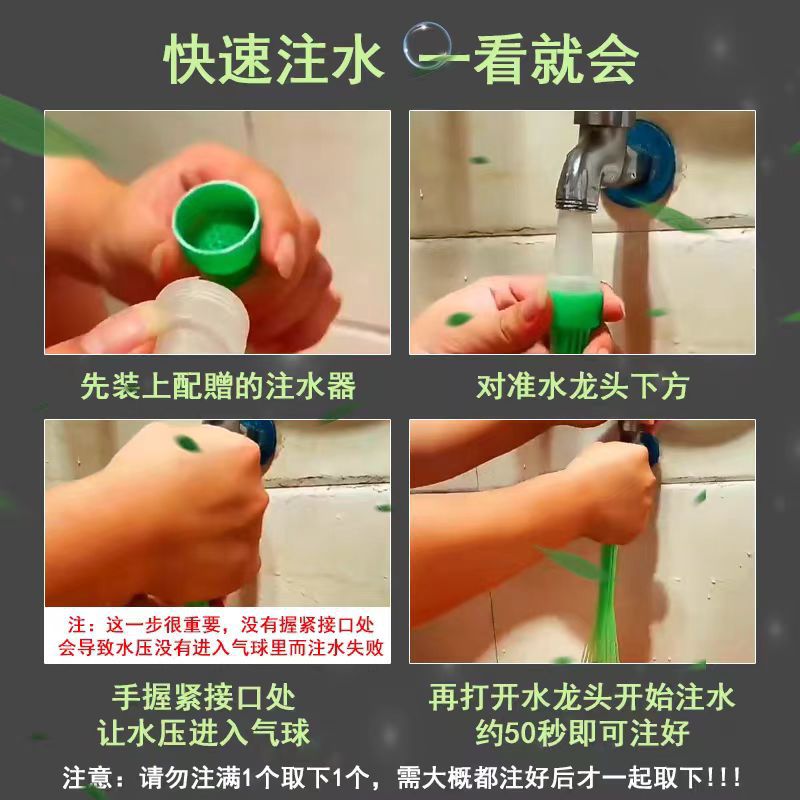 快速注水 一看就会

先装上配赠的注水器

对准水龙头下方

注：这一步很重要，没有握紧接口处会导致水压没有进入气球里而注水失败

手握紧接口处
让水压进入气球

再打开水龙头开始注水
约50秒即可注好

注意：请勿注满1个取下1个，需大概都注好后才一起取下!!!