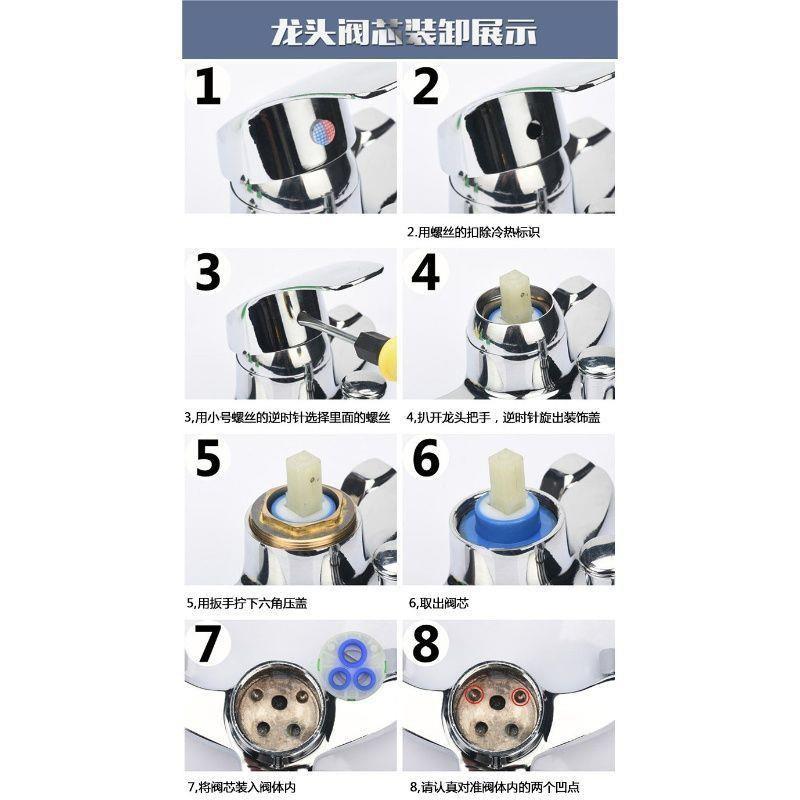 龙头阀芯装卸展示

1

2

2.用螺丝的扣除冷热标识

3

4

3,用小号螺丝的逆时针选择里面的螺丝

4,扒开龙头把手，逆时针旋出装饰盖

5

6

5,用扳手拧下六角压盖

6,取出阀芯

7

8

7,将阀芯装入阀体内

8,请认真对准阀体内的两个凹点