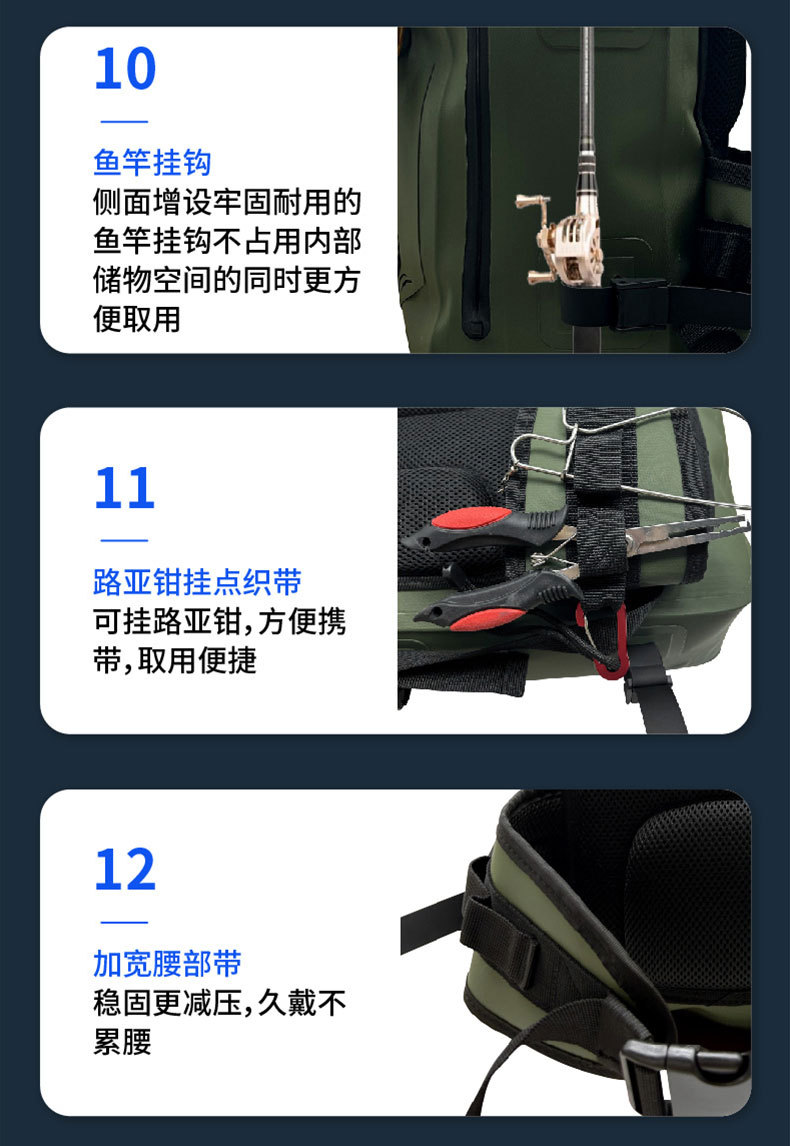 10

鱼竿挂钩
侧面增设牢固耐用的鱼竿挂钩不占用内部储物空间的同时更方便取用

11

路亚钳挂点织带
可挂路亚钳,方便携带,取用便捷

12

加宽腰部带
稳固更减压,久戴不累腰