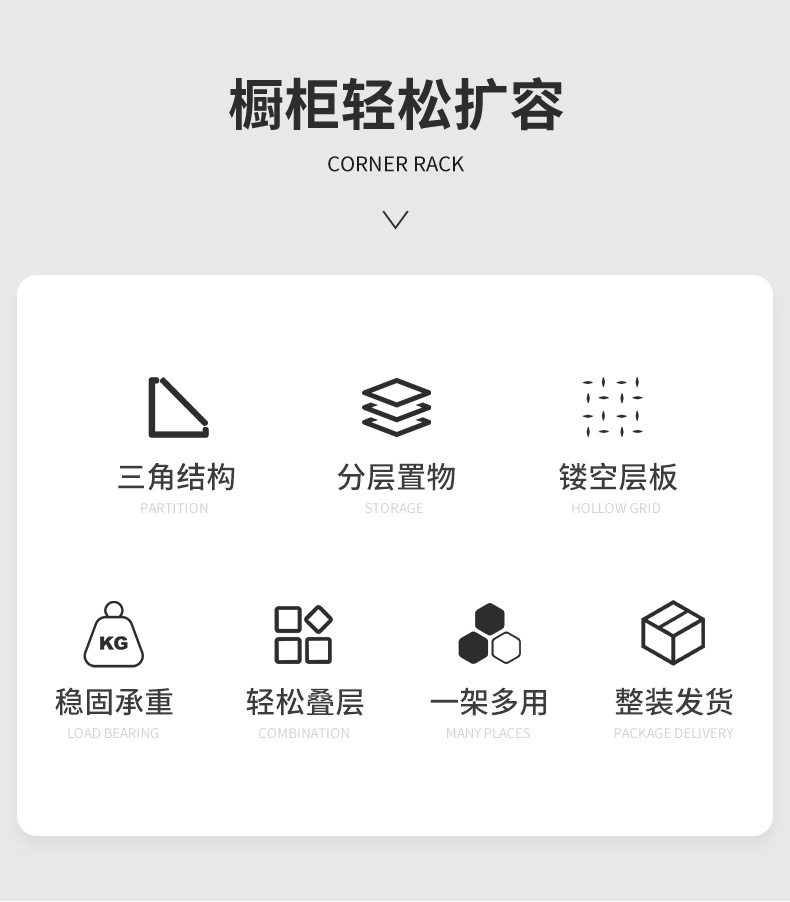 橱柜轻松扩容

CORNER RACK

三角结构
PARTITION

分层置物
STORAGE

镂空层板
HOLLOW GRID

KG

稳固承重
LOAD BEARING

轻松叠层
COMBINATION

一架多用
MANY PLACES

整装发货
PACKAGE DELIVERY