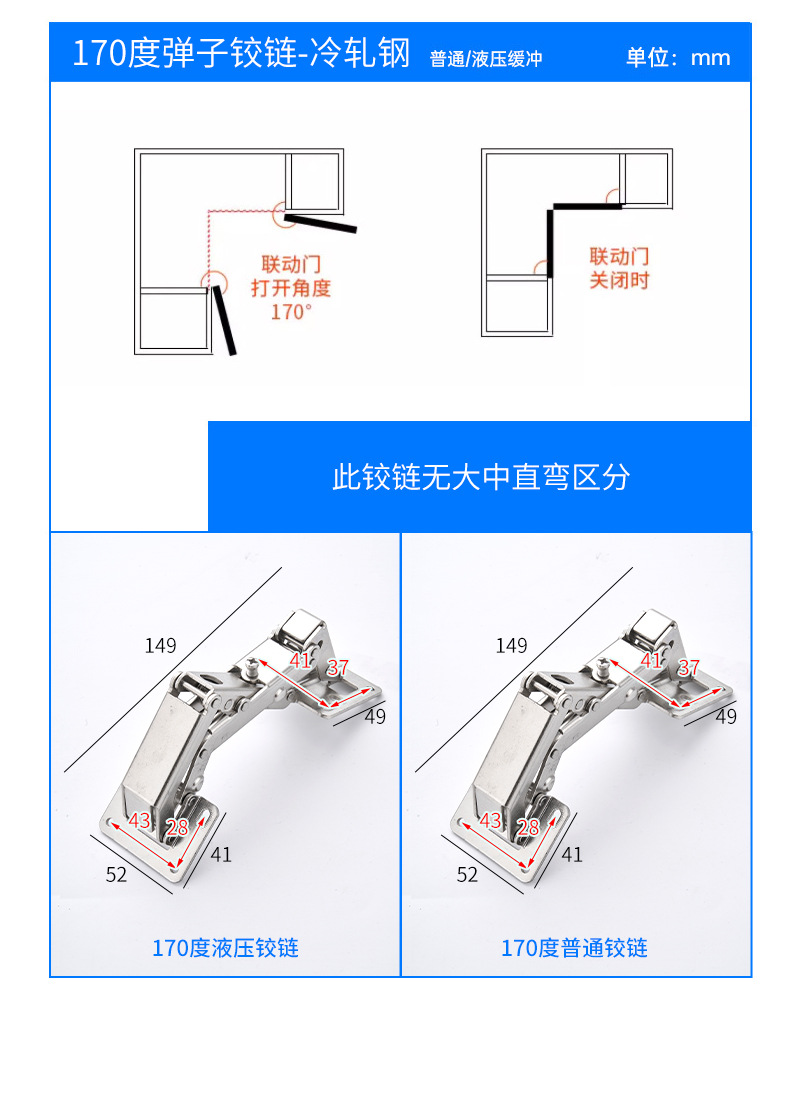 170度弹子铰链-冷轧钢 普通/液压缓冲 单位：mm

联动门
打开角度
170°

联动门
关闭时

此铰链无大中直弯区分

149
41
37
49
43
28
41
52
170度液压铰链

149
41
37
49
43
28
41
52
170度普通铰链