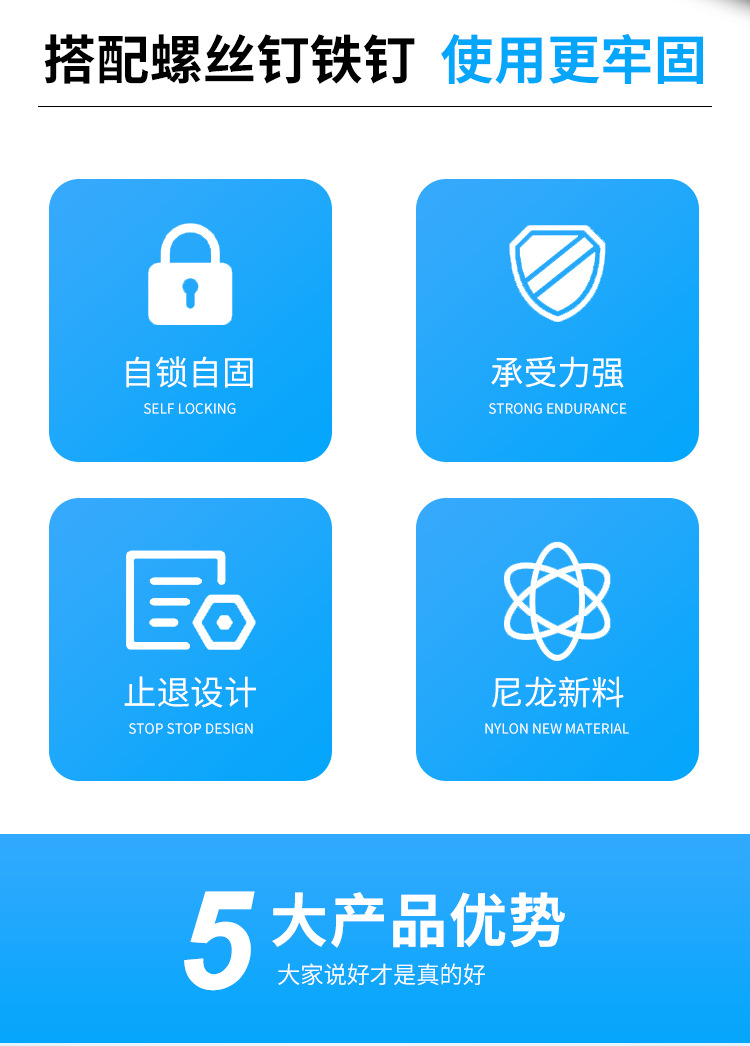 搭配螺丝钉铁钉 使用更牢固

自锁自固
SELF LOCKING

承受力强
STRONG ENDURANCE

止退设计
STOP STOP DESIGN

尼龙新料
NYLON NEW MATERIAL

5大产品优势
大家说好才是真的好