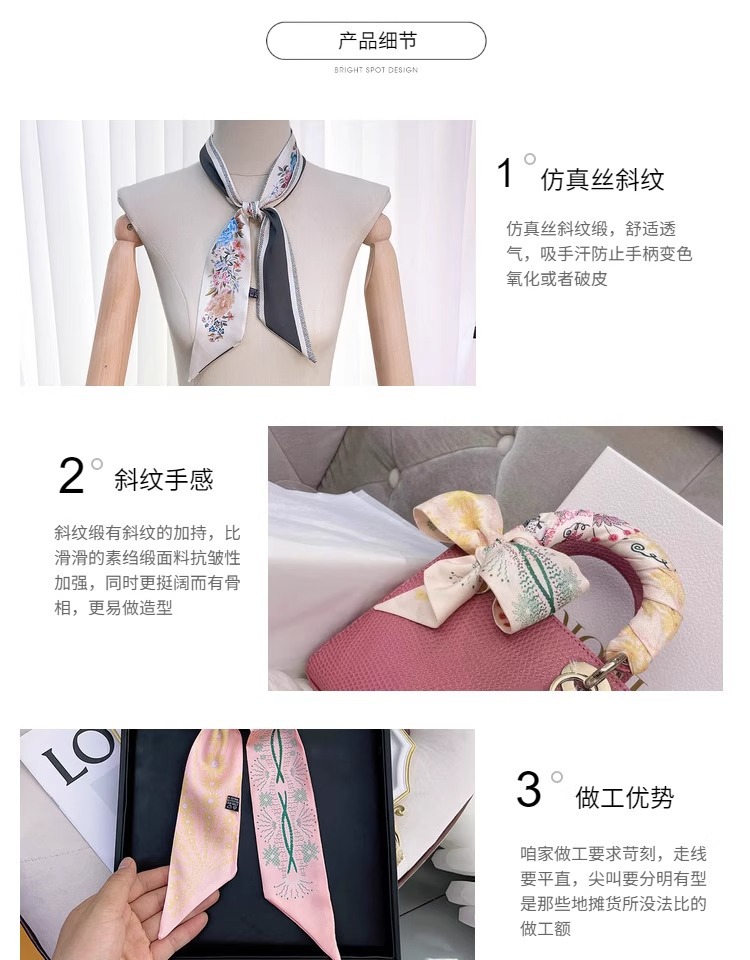 产品细节

BRIGHT SPOT DESIGN

1 仿真丝斜纹

仿真丝斜纹缎，舒适透气，吸手汗防止手柄变色氧化或者破皮

2 斜纹手感

斜纹缎有斜纹的加持，比滑滑的素绉缎面料抗皱性加强，同时更挺阔而有骨相，更易做造型

LO

3 做工优势

咱家做工要求苛刻，走线要平直，尖叫要分明有型是那些地摊货所没法比的做工额