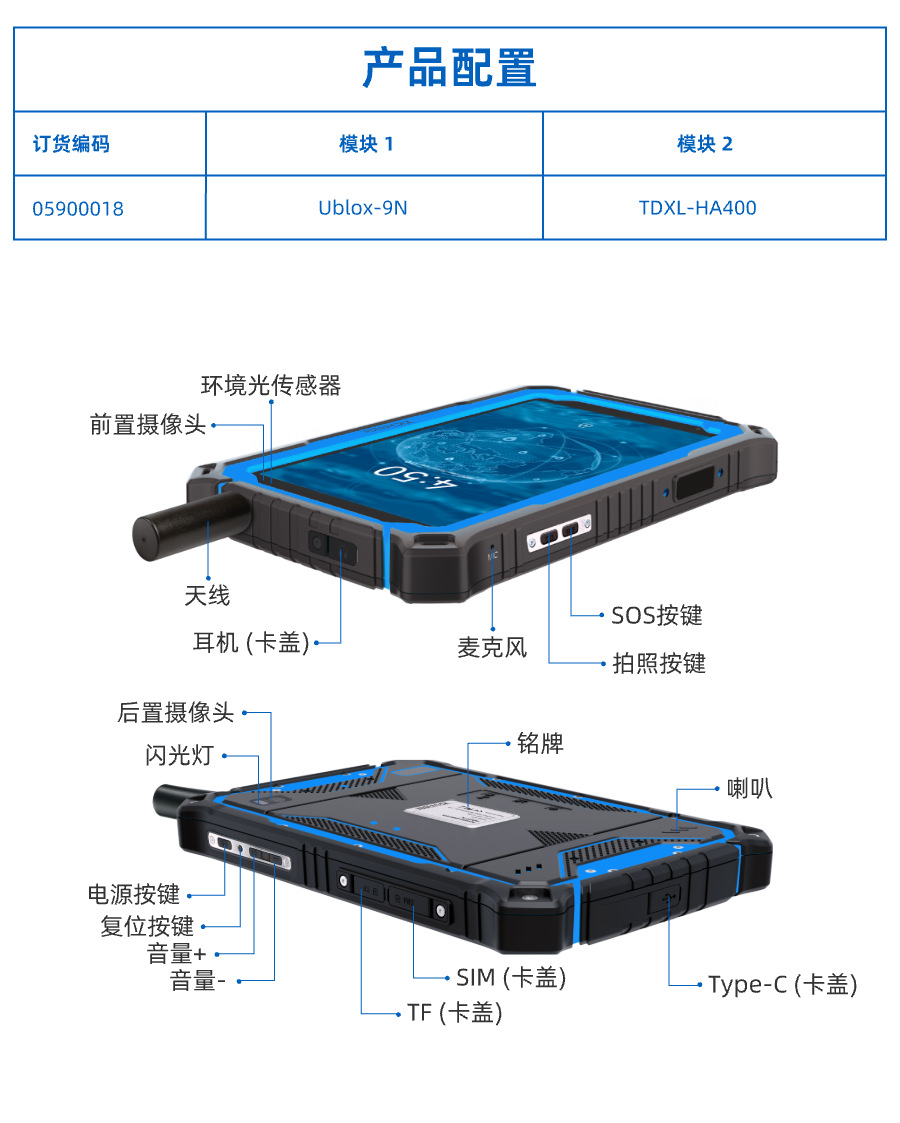 产品配置

| 订货编码 | 模块 1 | 模块 2 |
|---|---|---|
| 05900018 | Ublox-9N | TDXL-HA400 |

环境光传感器
前置摄像头
4:50
天线
耳机 (卡盖)
麦克风
SOS按键
拍照按键

后置摄像头
闪光灯
铭牌
喇叭
电源按键
复位按键
音量+
音量-
SIM (卡盖)
TF (卡盖)
Type-C (卡盖)