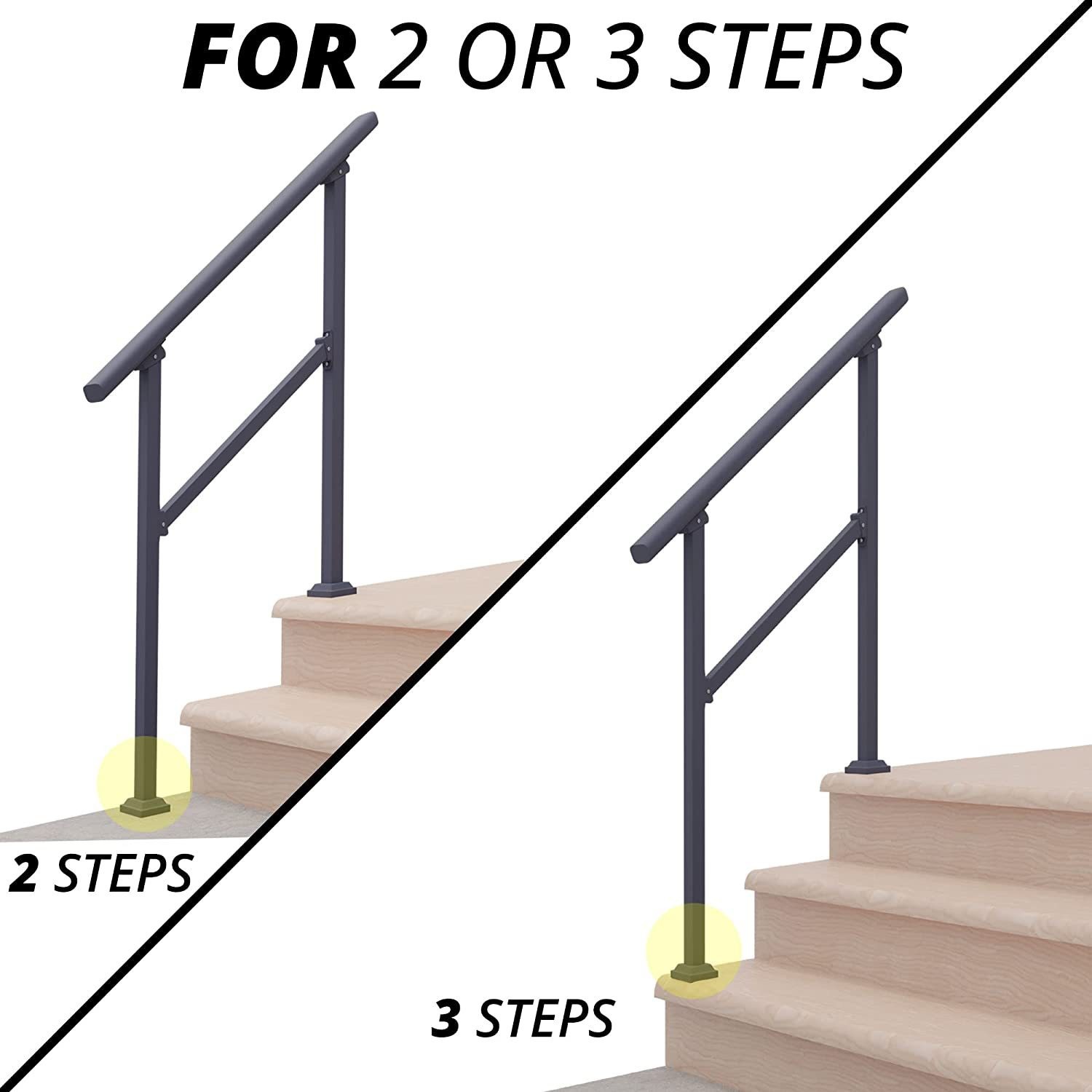 FOR 2 OR 3 STEPS

2 STEPS

3 STEPS