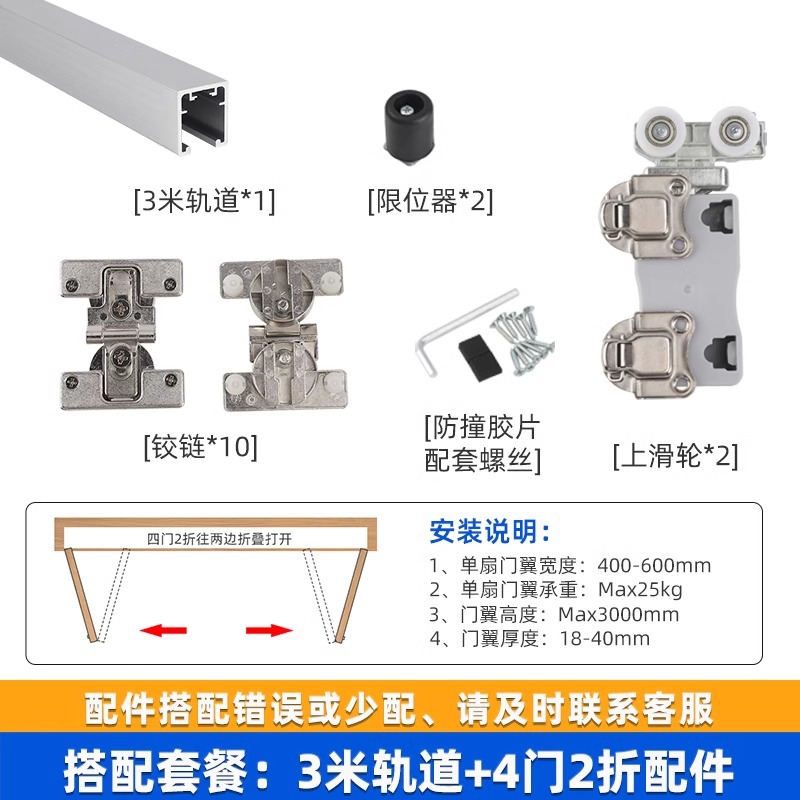 [3米轨道*1]

[限位器*2]

[铰链*10]

[防撞胶片
配套螺丝]

[上滑轮*2]

四门2折往两边折叠打开

安装说明：
1、单扇门翼宽度：400-600mm
2、单扇门翼承重：Max25kg
3、门翼高度：Max3000mm
4、门翼厚度：18-40mm

配件搭配错误或少配、请及时联系客服

搭配套餐：3米轨道+4门2折配件