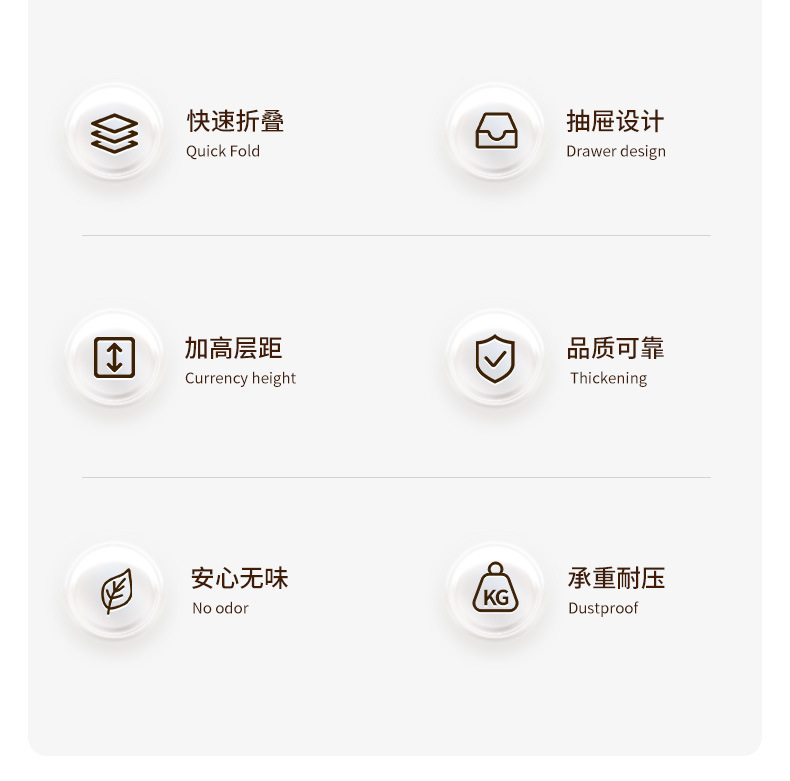 快速折叠
Quick Fold

抽屉设计
Drawer design

加高层距
Currency height

品质可靠
Thickening

安心无味
No odor

KG

承重耐压
Dustproof