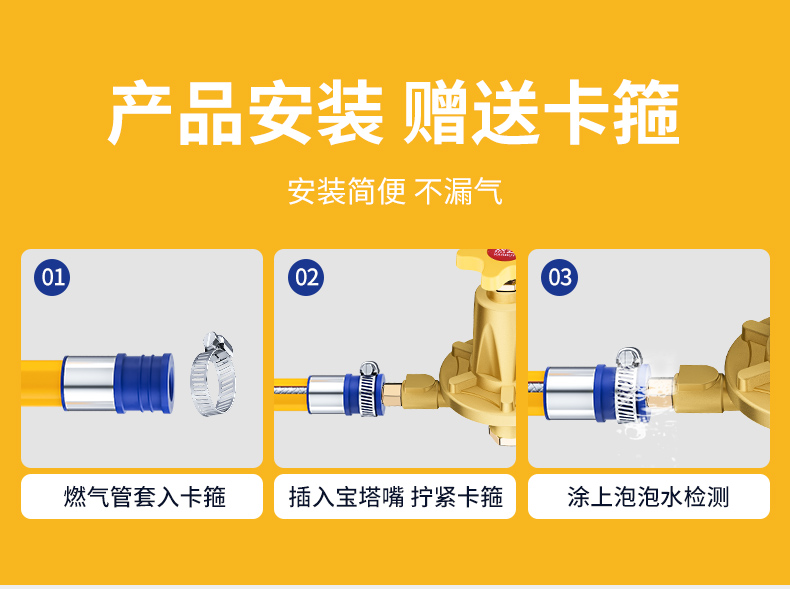 产品安装 赠送卡箍

安装简便 不漏气

01

燃气管套入卡箍

02

插入宝塔嘴 拧紧卡箍

03

涂上泡泡水检测